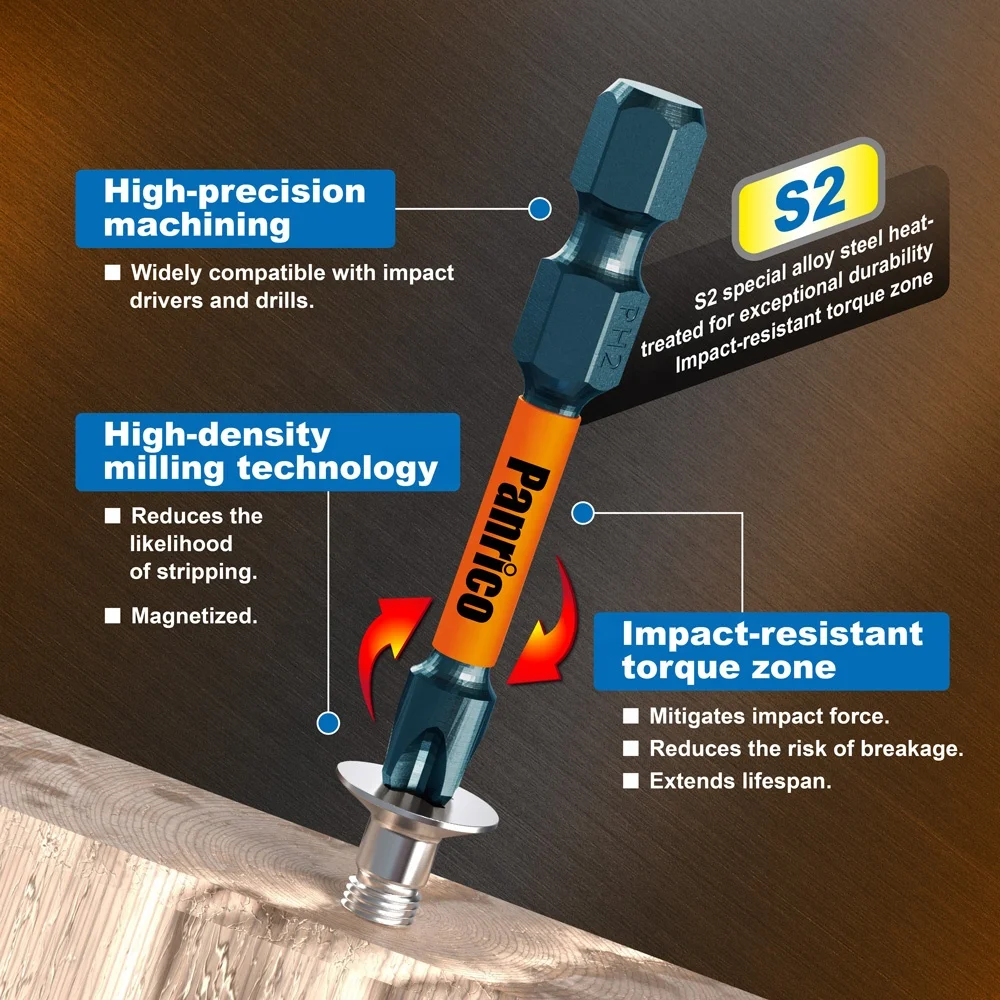 High-precision machining

■ Widely compatible with impact drivers and drills.

S2

S2 special alloy steel heat-treated for exceptional durability
Impact-resistant torque zone

PH2

High-density milling technology

■ Reduces the likelihood of stripping.

■ Magnetized.

Panrico

Impact-resistant torque zone

■ Mitigates impact force.
■ Reduces the risk of breakage.
■ Extends lifespan.