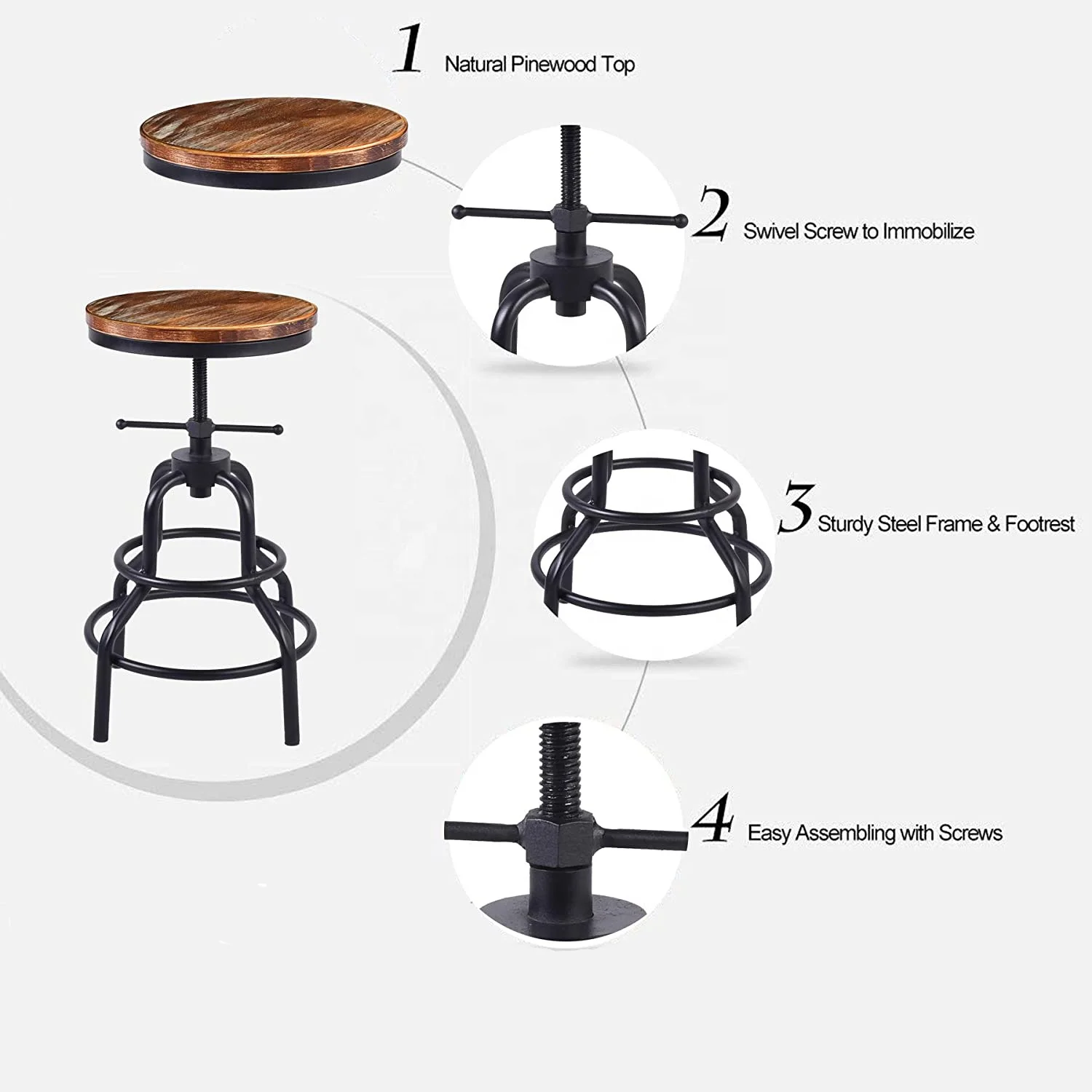 1 Natural Pinewood Top

2 Swivel Screw to Immobilize

3 Sturdy Steel Frame & Footrest

4 Easy Assembling with Screws