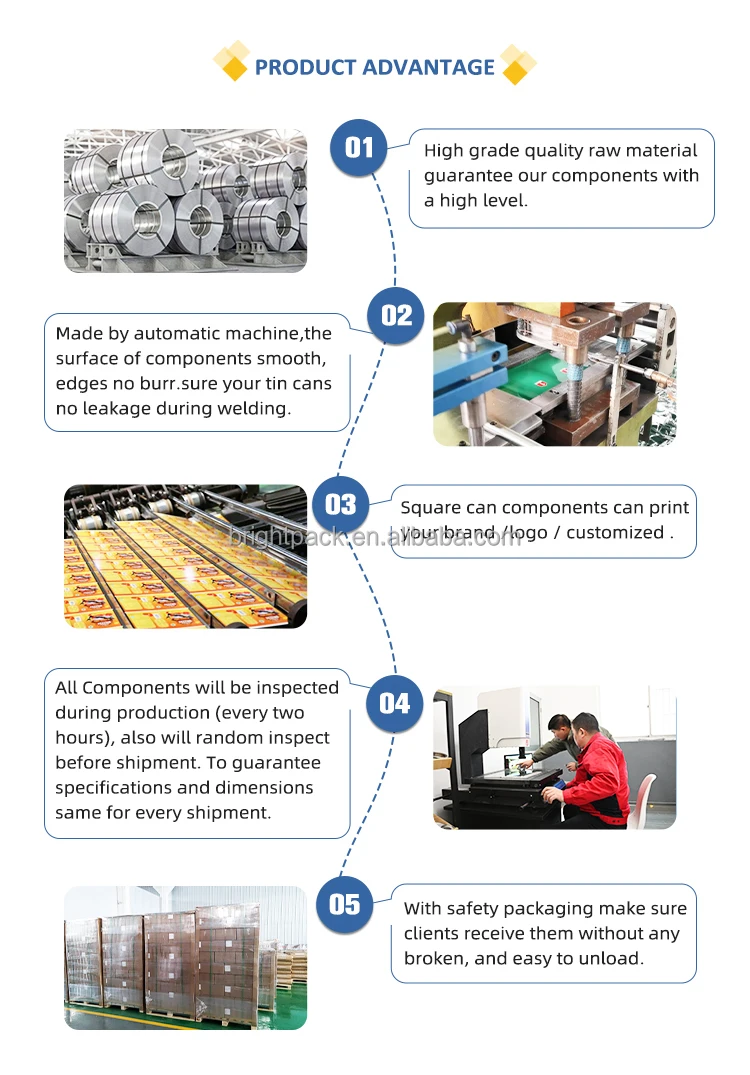 PRODUCT ADVANTAGE

01

High grade quality raw material guarantee our components with a high level.

02

Made by automatic machine,the surface of components smooth, edges no burr.sure your tin cans no leakage during welding.

03

Square can components can print your brand /logo / customized .

brightpack.en.alibaba.com

04

All Components will be inspected during production (every two hours), also will random inspect before shipment. To guarantee specifications and dimensions same for every shipment.

05

With safety packaging make sure clients receive them without any broken, and easy to unload.