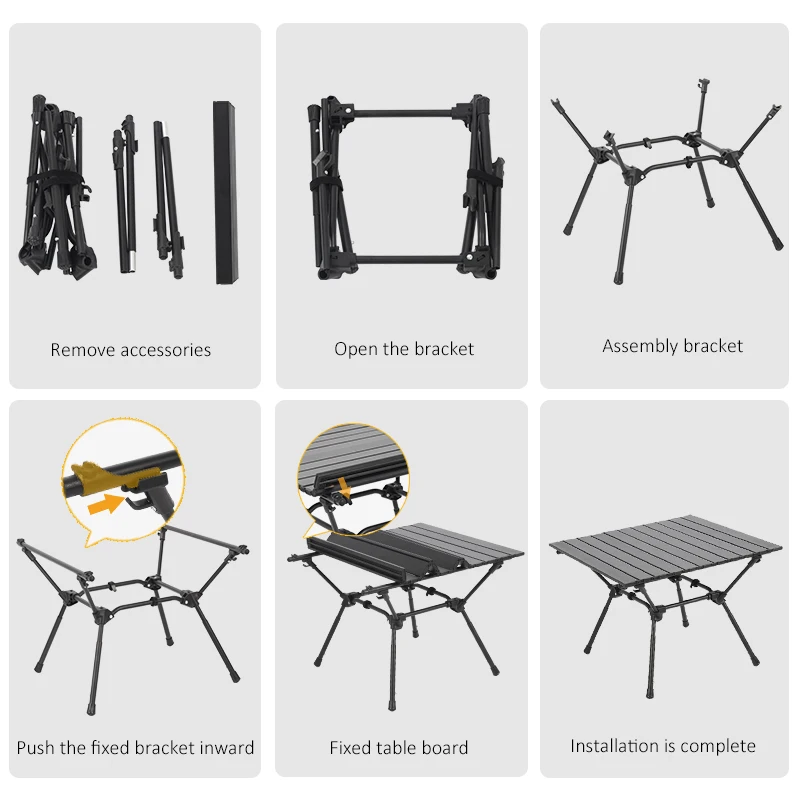 Remove accessories

Open the bracket

Assembly bracket

Push the fixed bracket inward

Fixed table board

Installation is complete