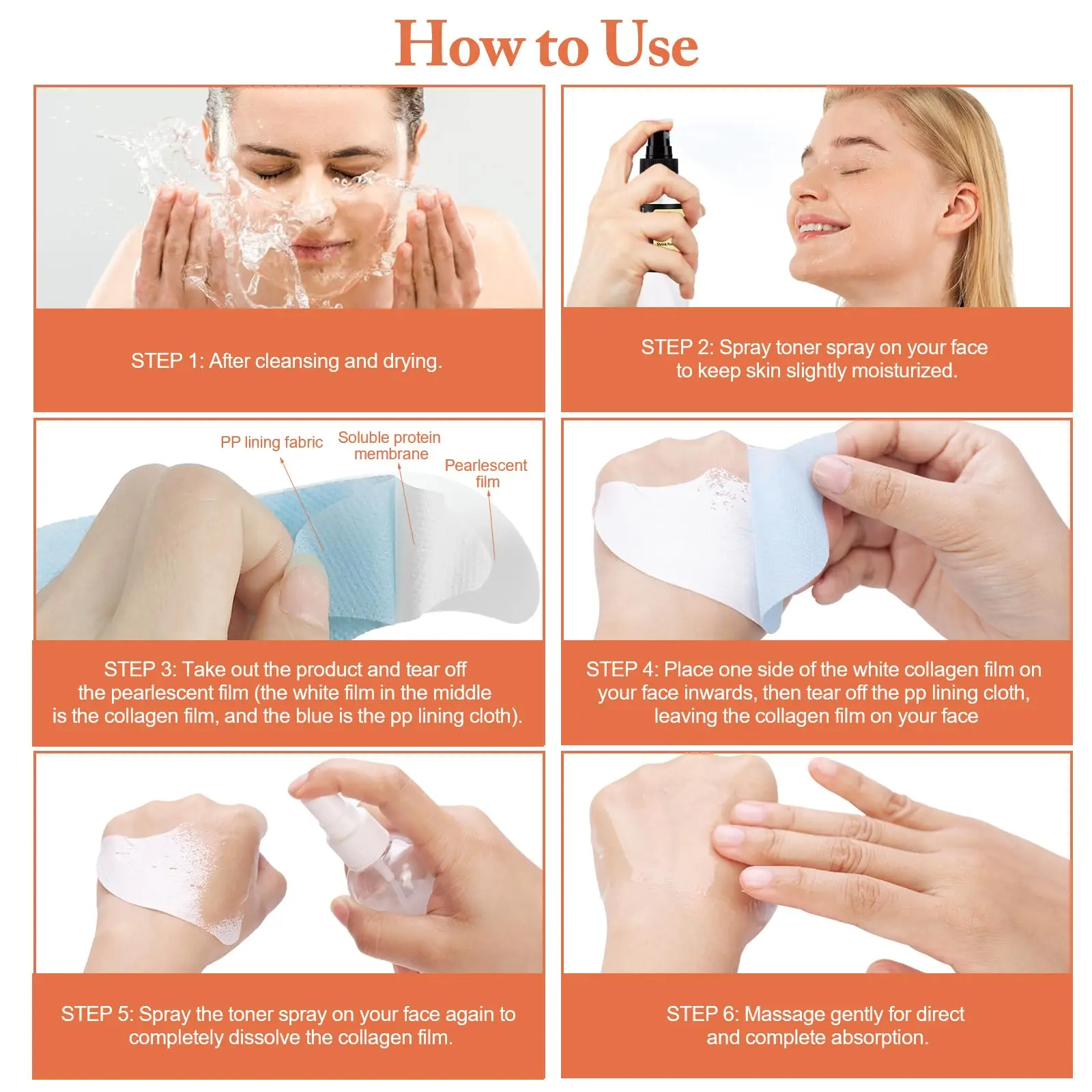 How to Use

STEP 1: After cleansing and drying.

STEP 2: Spray toner spray on your face to keep skin slightly moisturized.

PP lining fabric

Soluble protein membrane

Pearlescent film

STEP 3: Take out the product and tear off the pearlescent film (the white film in the middle is the collagen film, and the blue is the pp lining cloth).

STEP 4: Place one side of the white collagen film on your face inwards, then tear off the pp lining cloth, leaving the collagen film on your face

STEP 5: Spray the toner spray on your face again to completely dissolve the collagen film.

STEP 6: Massage gently for direct and complete absorption.