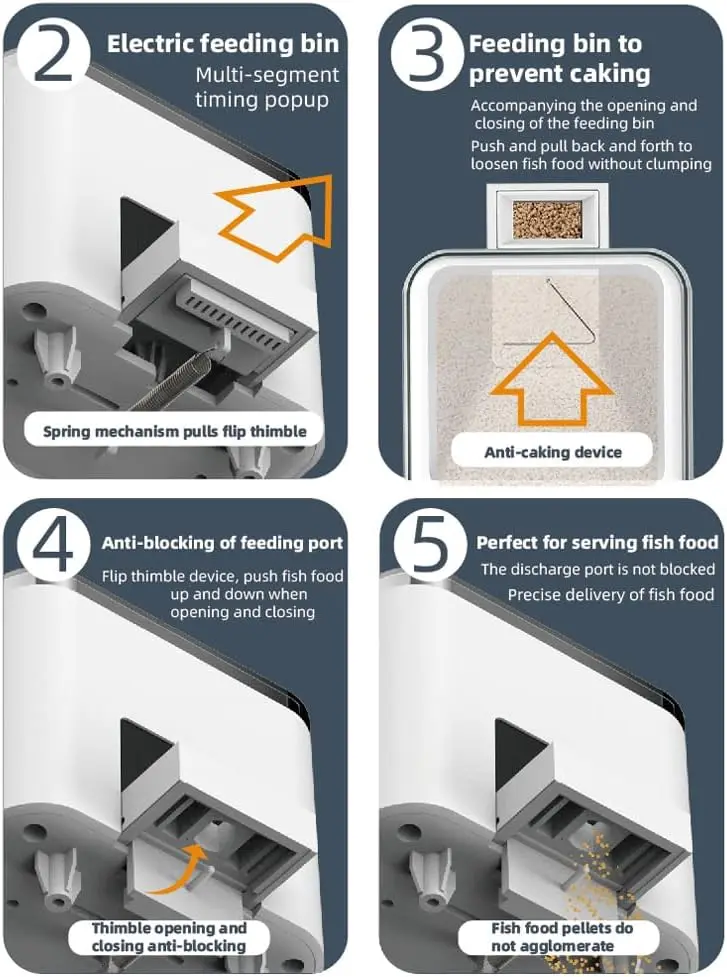 2 Electric feeding bin

Multi-segment timing popup

Spring mechanism pulls flip thimble

3 Feeding bin to prevent caking

Accompanying the opening and closing of the feeding bin

Push and pull back and forth to loosen fish food without clumping

Anti-caking device

4 Anti-blocking of feeding port

Flip thimble device, push fish food up and down when opening and closing

Thimble opening and closing anti-blocking

5 Perfect for serving fish food

The discharge port is not blocked

Precise delivery of fish food

Fish food pellets do not agglomerate