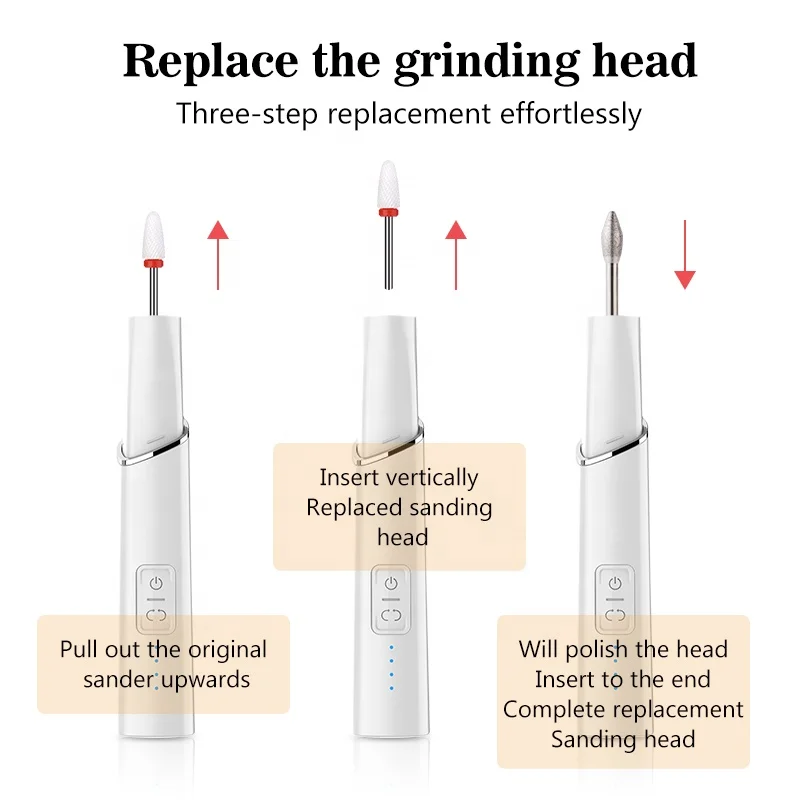 Replace the grinding head

Three-step replacement effortlessly

Pull out the original sander upwards

Insert vertically
Replaced sanding head

Will polish the head
Insert to the end
Complete replacement
Sanding head