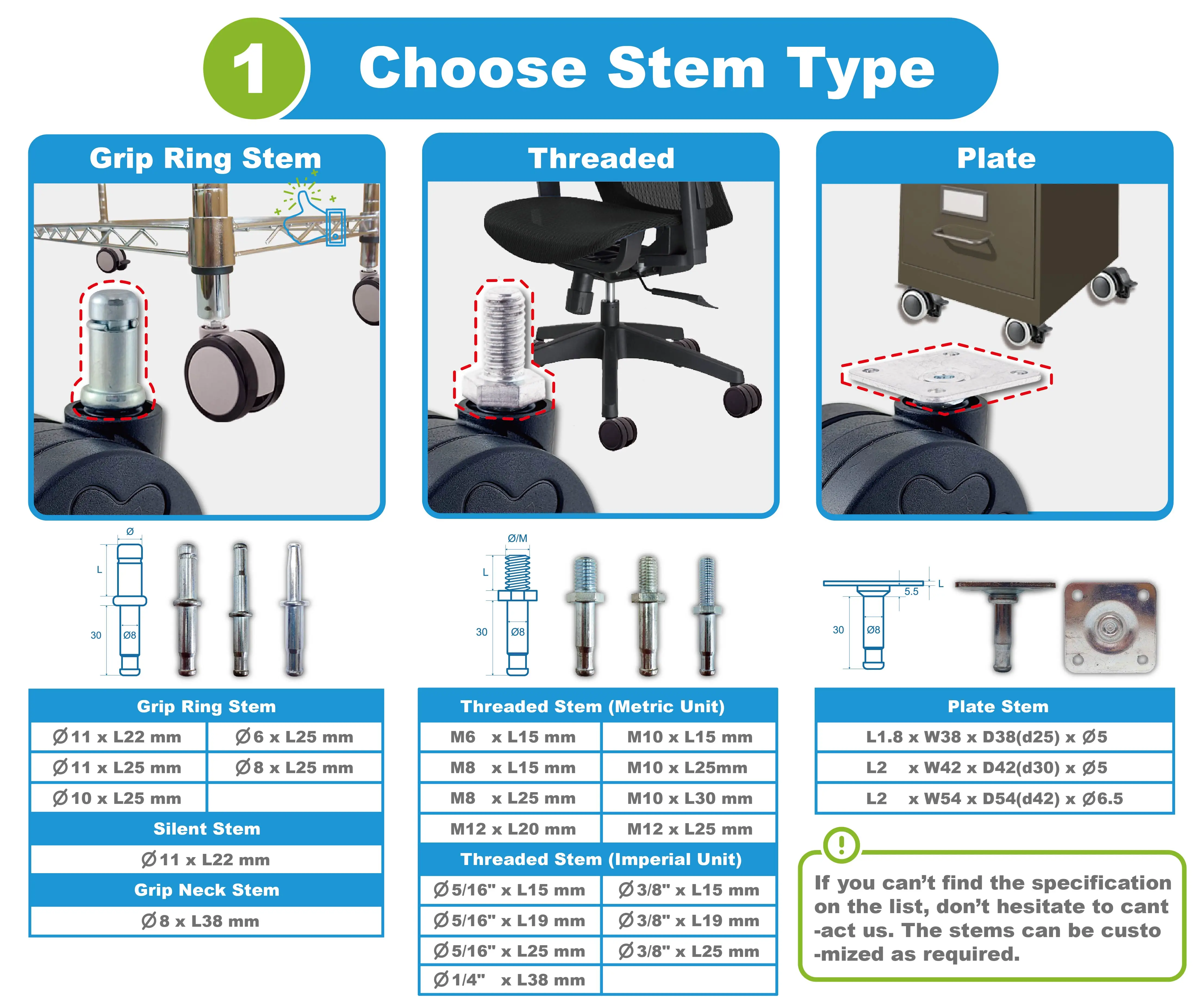 1 Choose Stem Type

Grip Ring Stem

Threaded

Plate

Ø
L
30
Ø8

Ø/M
L
30
Ø8

5.5
L
30
Ø8

| Grip Ring Stem | |
|---|---|
| Ø11 x L22 mm | Ø6 x L25 mm |
| Ø11 x L25 mm | Ø8 x L25 mm |
| Ø10 x L25 mm | |
| Silent Stem | |
| Ø11 x L22 mm | |
| Grip Neck Stem | |
| Ø8 x L38 mm | |

| Threaded Stem (Metric Unit) | |
|---|---|
| M6 x L15 mm | M10 x L15 mm |
| M8 x L15 mm | M10 x L25mm |
| M8 x L25 mm | M10 x L30 mm |
| M12 x L20 mm | M12 x L25 mm |
| Threaded Stem (Imperial Unit) | |
| Ø5/16" x L15 mm | Ø3/8" x L15 mm |
| Ø5/16" x L19 mm | Ø3/8" x L19 mm |
| Ø5/16" x L25 mm | Ø3/8" x L25 mm |
| Ø1/4" x L38 mm | |

| Plate Stem |
|---|
| L1.8 x W38 x D38(d25) x Ø5 |
| L2 x W42 x D42(d30) x Ø5 |
| L2 x W54 x D54(d42) x Ø6.5 |

!
If you can't find the specification on the list, don't hesitate to cant -act us. The stems can be custo -mized as required.