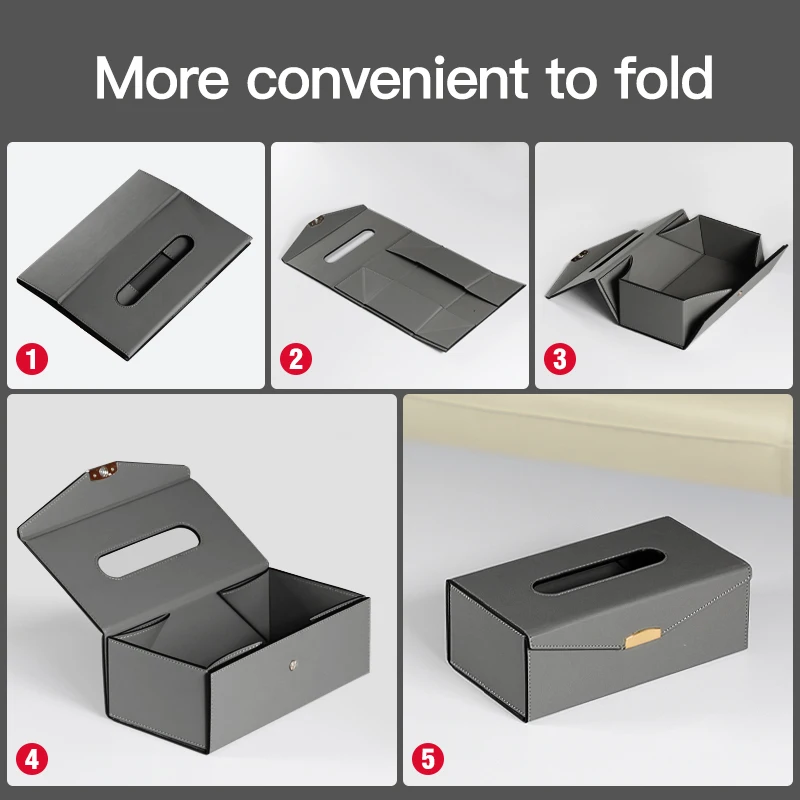 More convenient to fold

1

2

3

4

5