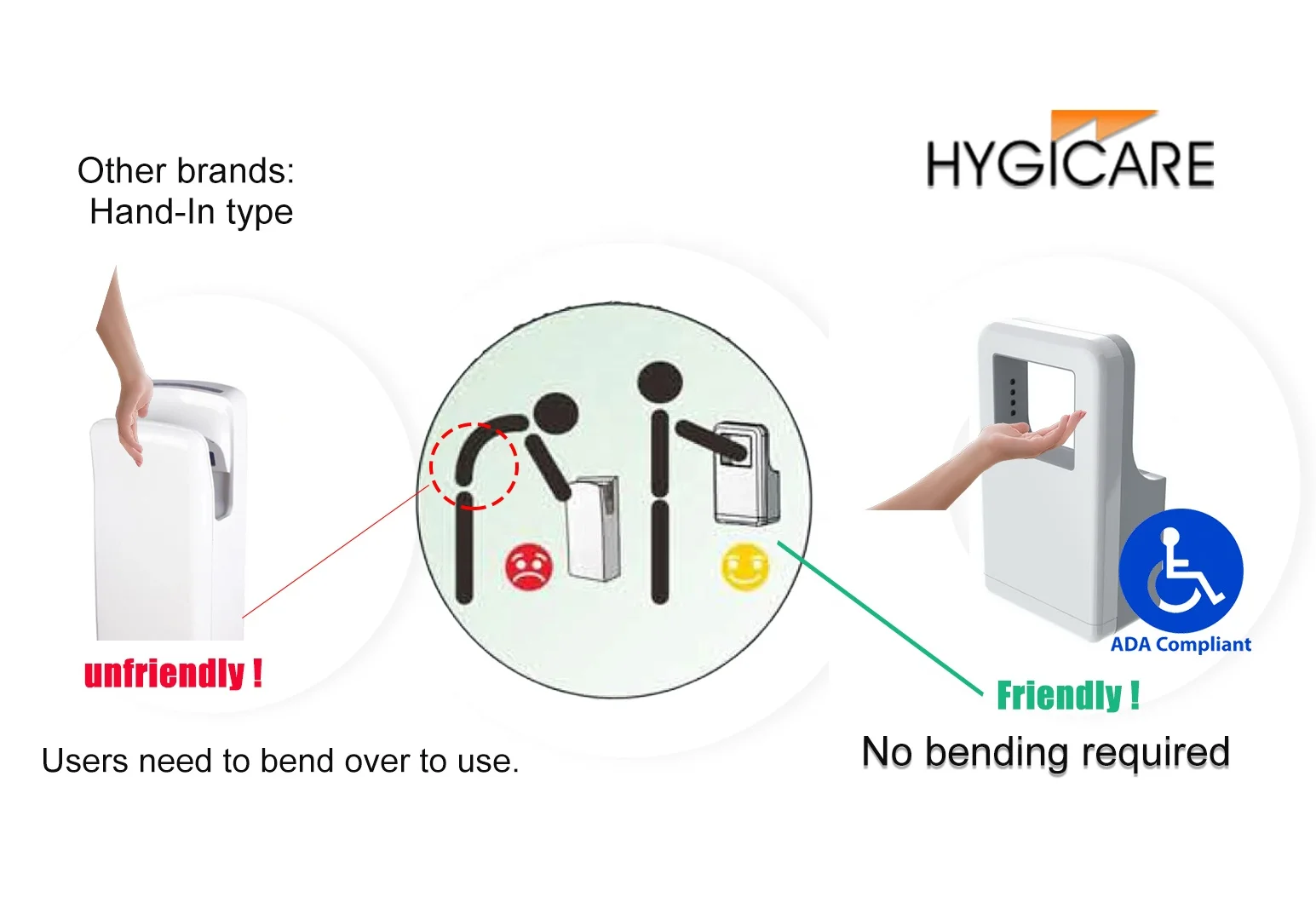 Other brands:
Hand-In type

HYGICARE

unfriendly !

Users need to bend over to use.

ADA Compliant

Friendly !

No bending required