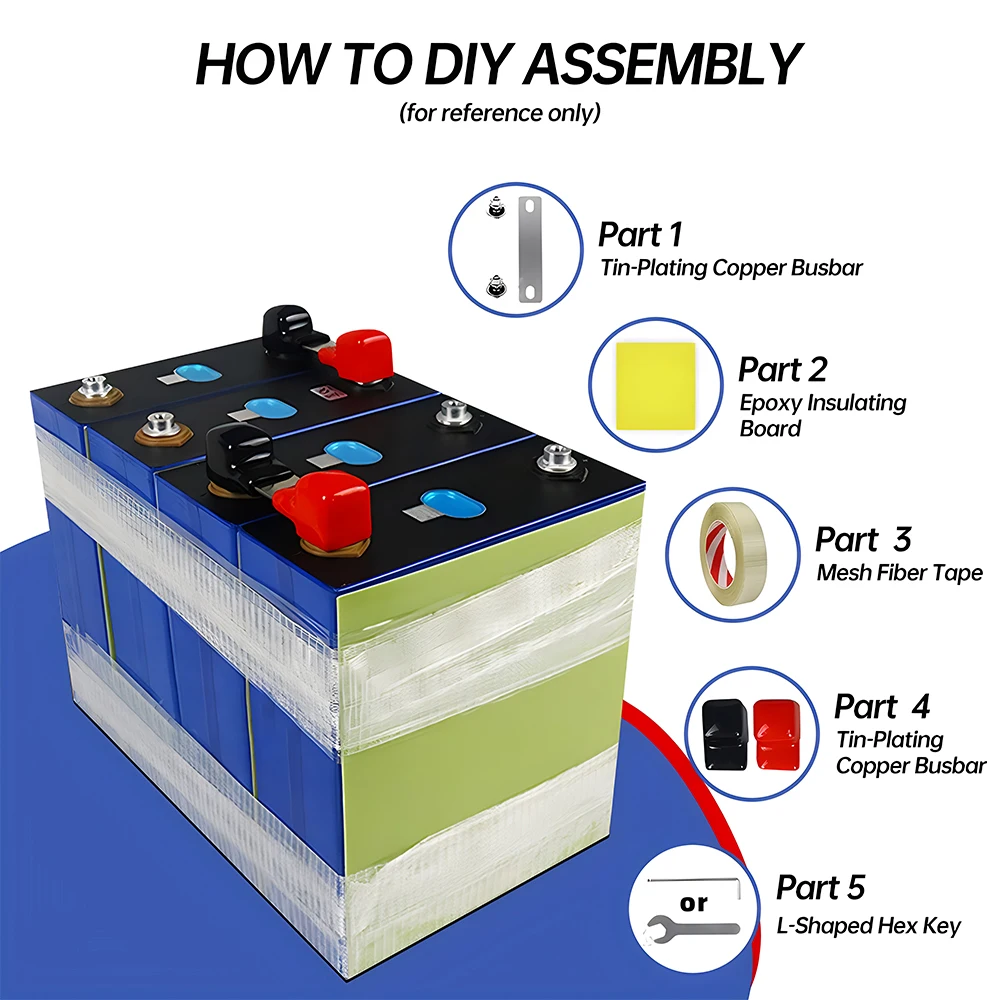 HOW TO DIY ASSEMBLY
(for reference only)

Part 1
Tin-Plating Copper Busbar

Part 2
Epoxy Insulating Board

Part 3
Mesh Fiber Tape

Part 4
Tin-Plating Copper Busbar

or

Part 5
L-Shaped Hex Key