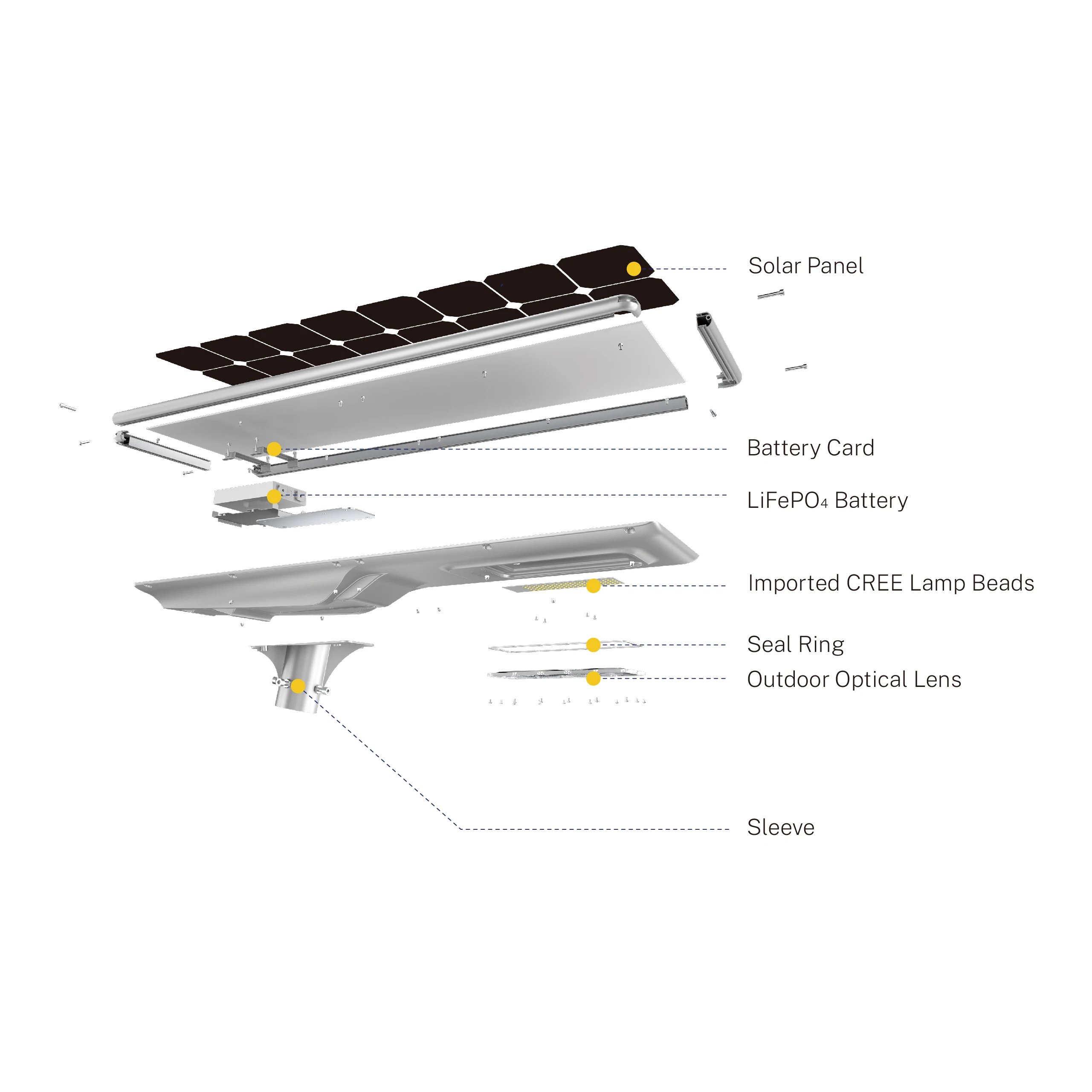 Solar Panel

Battery Card

$LiFePO_4$ Battery

Imported CREE Lamp Beads

Seal Ring

Outdoor Optical Lens

Sleeve