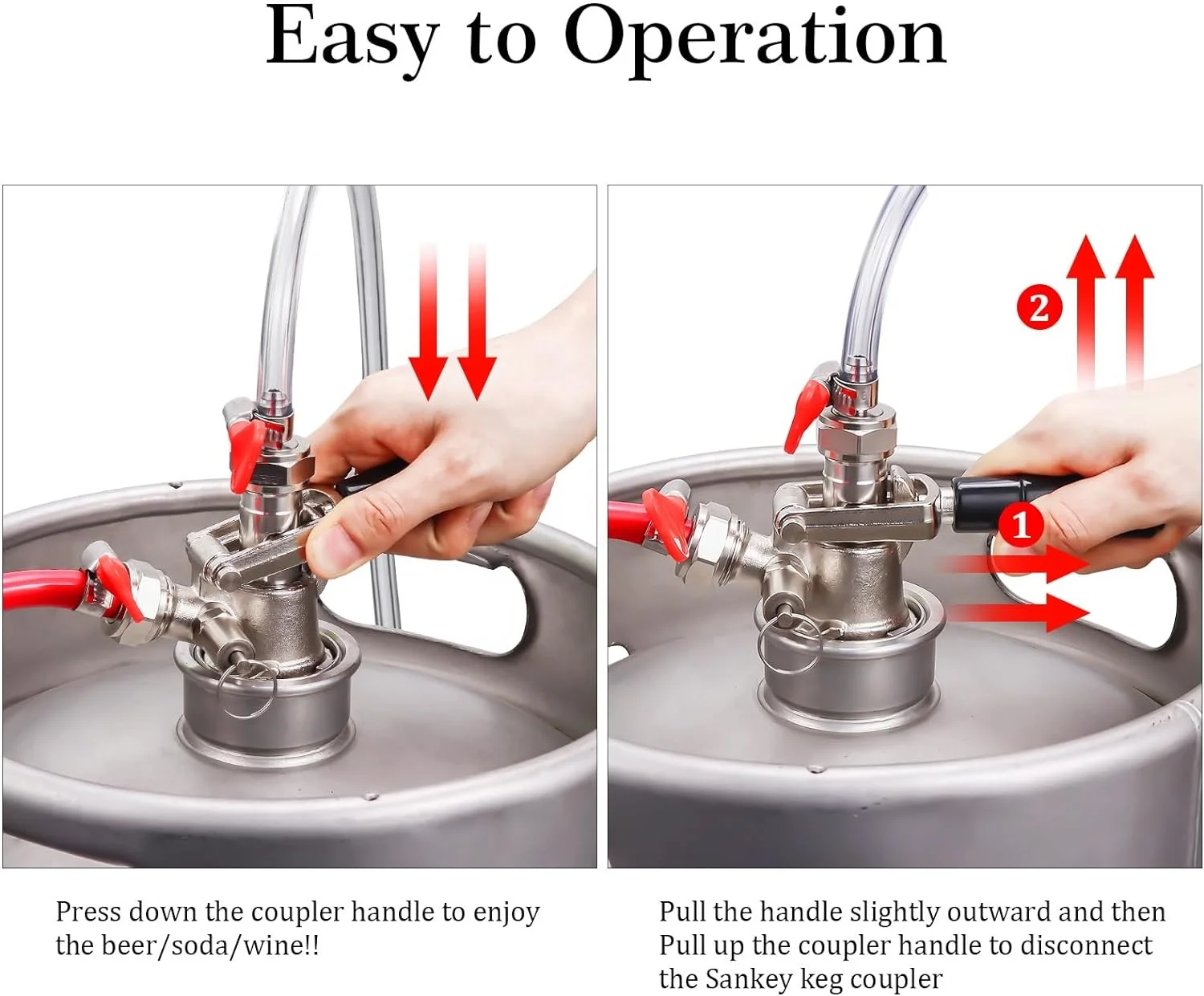 Easy to Operation

2

1

Press down the coupler handle to enjoy the beer/soda/wine!!

Pull the handle slightly outward and then Pull up the coupler handle to disconnect the Sankey keg coupler