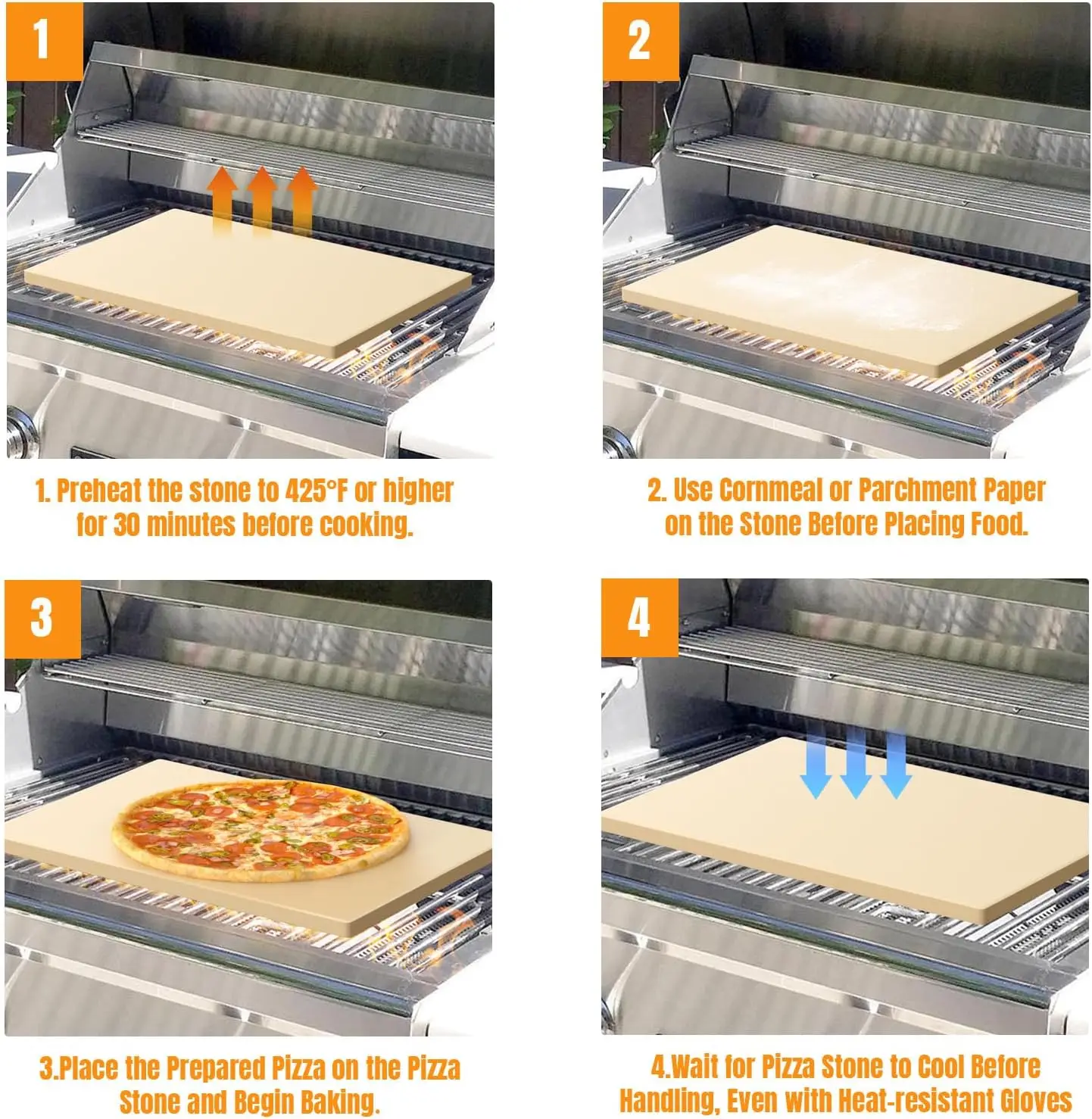 1

1. Preheat the stone to 425°F or higher for 30 minutes before cooking.

2

2. Use Cornmeal or Parchment Paper on the Stone Before Placing Food.

3

3.Place the Prepared Pizza on the Pizza Stone and Begin Baking.

4

4.Wait for Pizza Stone to Cool Before Handling, Even with Heat-resistant Gloves