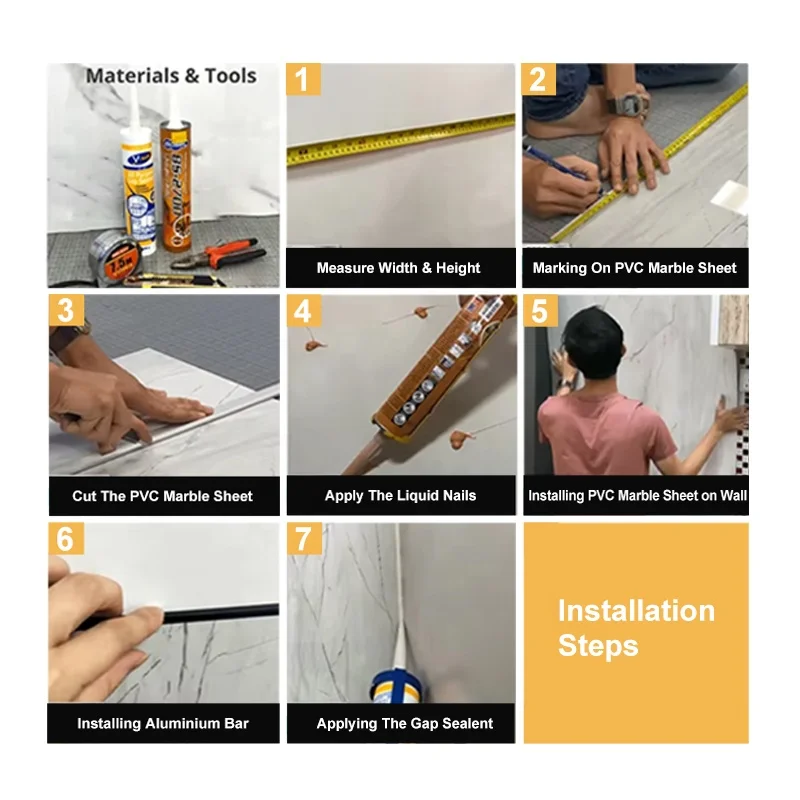 Materials & Tools

7.5M

1
Measure Width & Height

2
Marking On PVC Marble Sheet

3
Cut The PVC Marble Sheet

4
Apply The Liquid Nails

5
Installing PVC Marble Sheet on Wall

6
Installing Aluminium Bar

7
Applying The Gap Sealent

Installation Steps