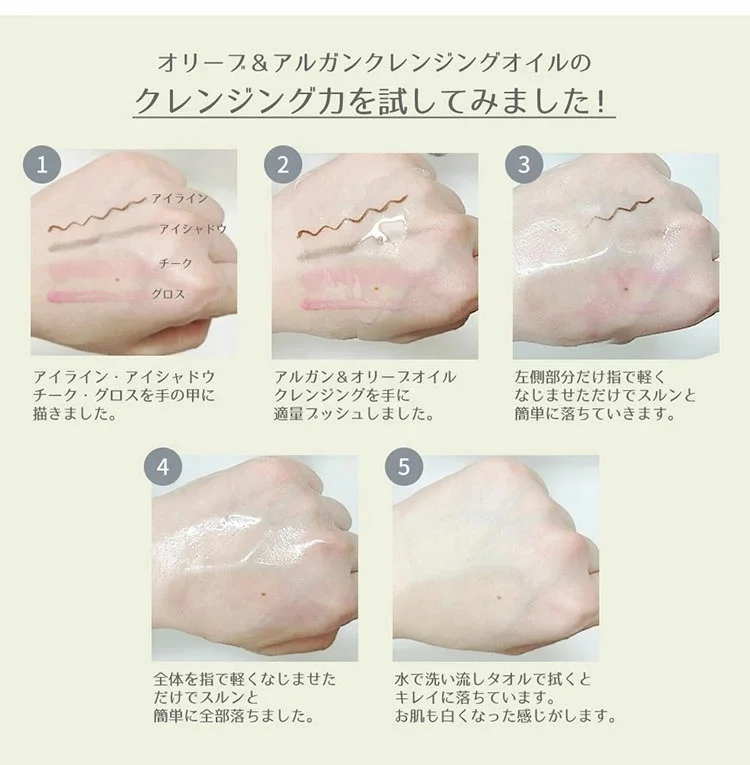 オリーブ＆アルガンクレンジングオイルの
クレンジング力を試してみました！

1

アイライン
アイシャドウ
チーク
グロス

アイライン・アイシャドウ
チーク・グロスを手の甲に
描きました。

2

アルガン＆オリーブオイル
クレンジングを手に
適量プッシュしました。

3

左側部分だけ指で軽く
なじませただけでスルンと
簡単に落ちていきます。

4

全体を指で軽くなじませた
だけでスルンと
簡単に全部落ちました。

5

水で洗い流しタオルで拭くと
キレイに落ちています。
お肌も白くなった感じがします。