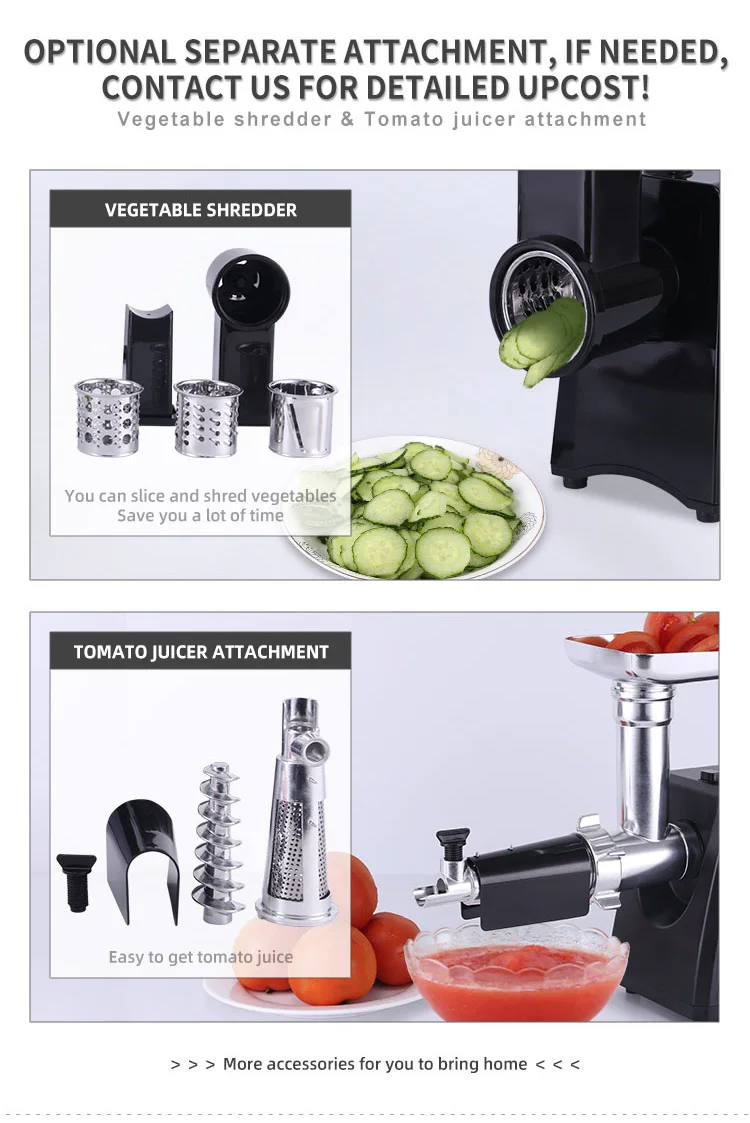 OPTIONAL SEPARATE ATTACHMENT, IF NEEDED, CONTACT US FOR DETAILED UPCOST!

Vegetable shredder & Tomato juicer attachment

VEGETABLE SHREDDER

You can slice and shred vegetables
Save you a lot of time

TOMATO JUICER ATTACHMENT

Easy to get tomato juice

> > > More accessories for you to bring home < < <