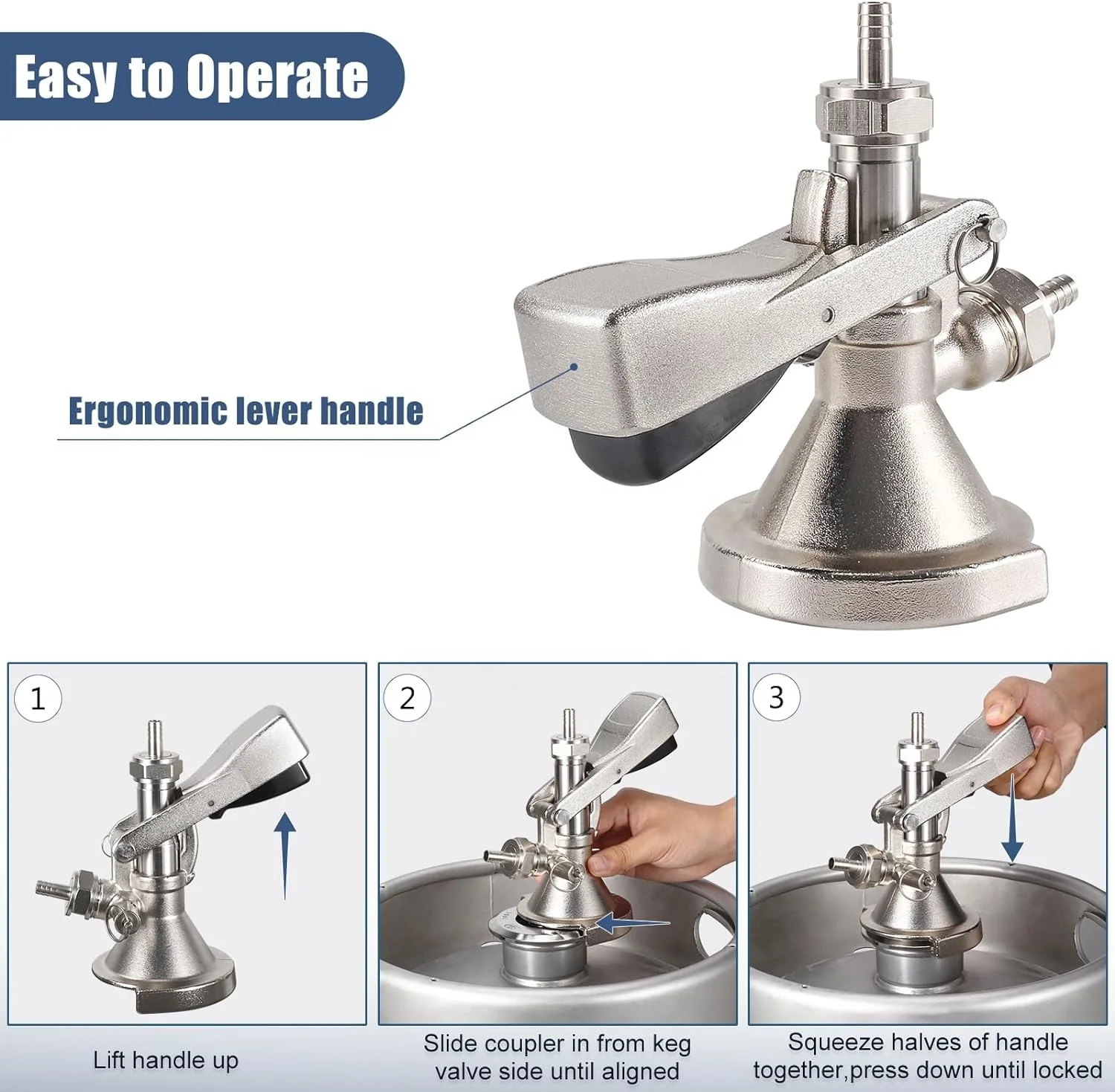 Easy to Operate

Ergonomic lever handle

1

Lift handle up

2

Slide coupler in from keg valve side until aligned

3

Squeeze halves of handle together,press down until locked