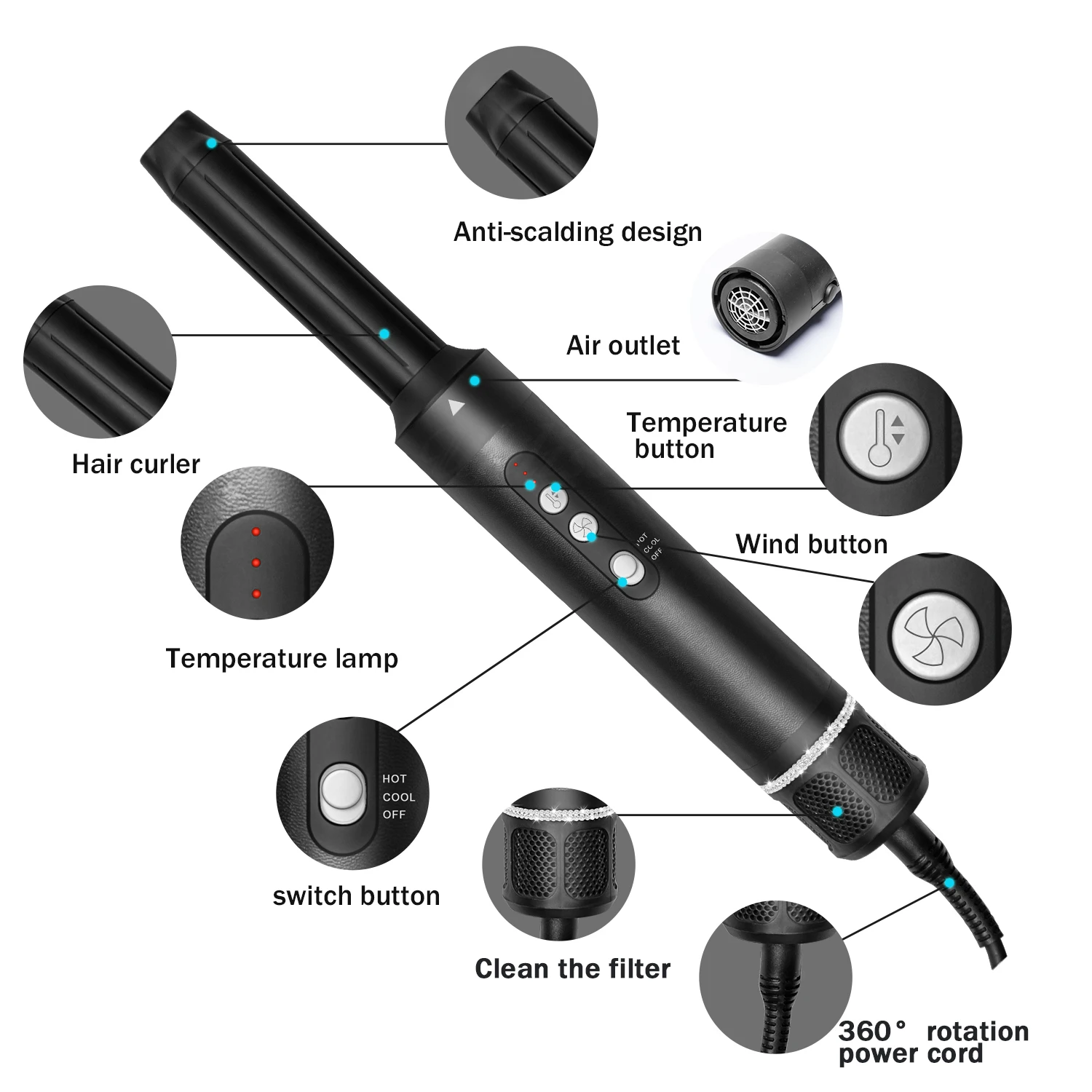 Anti-scalding design

Air outlet

Hair curler

Temperature button

HOT
COOL
OFF

Wind button

Temperature lamp

HOT
COOL
OFF

switch button

Clean the filter

360° rotation power cord