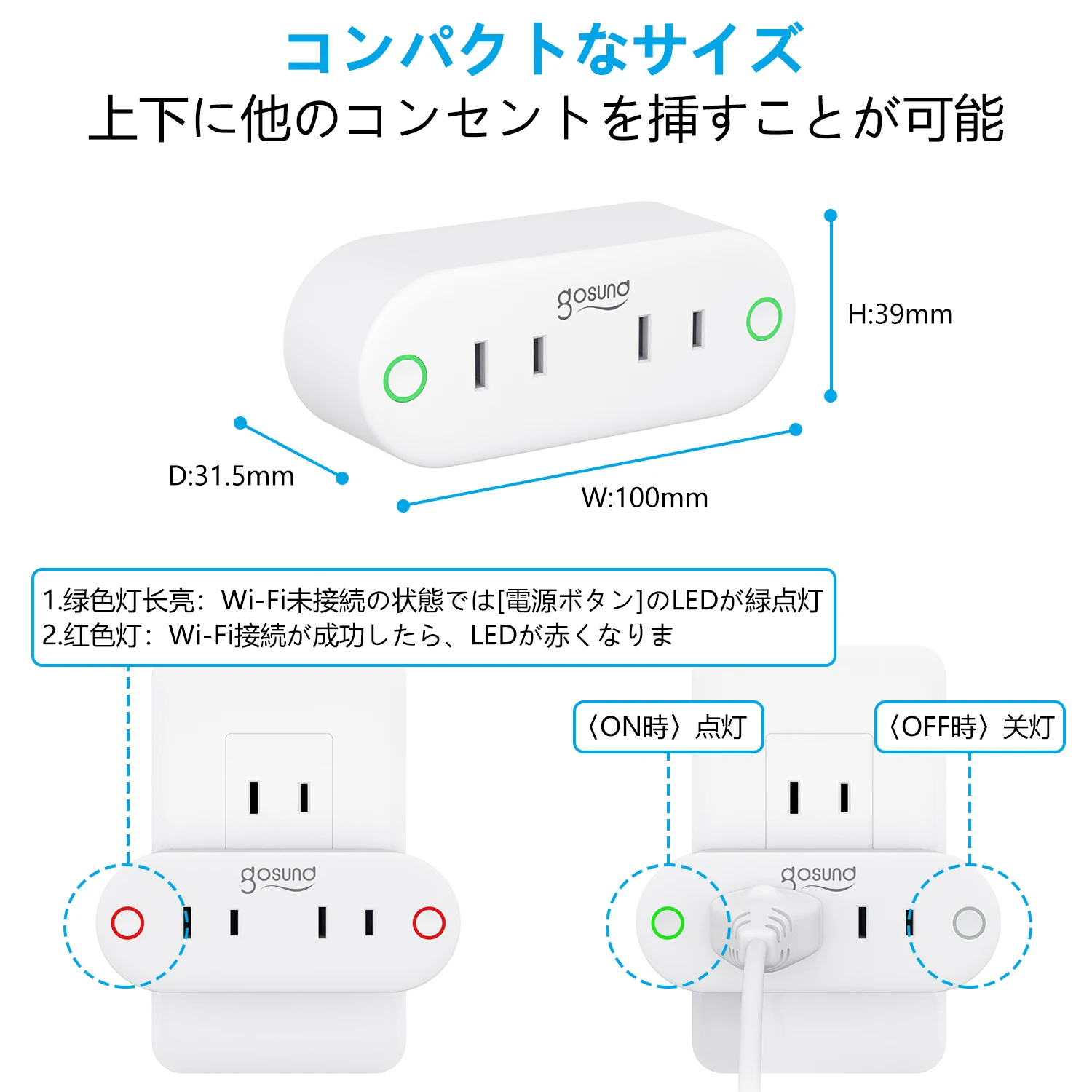 コンパクトなサイズ
上下に他のコンセントを挿すことが可能

gosund

H:39mm

D:31.5mm

W:100mm

1.绿色灯长亮：Wi-Fi未接続の状態では[電源ボタン]のLEDが緑点灯
2.红色灯：Wi-Fi接続が成功したら、LEDが赤くなりま

〈ON時〉点灯

〈OFF時〉关灯

gosund

gosund