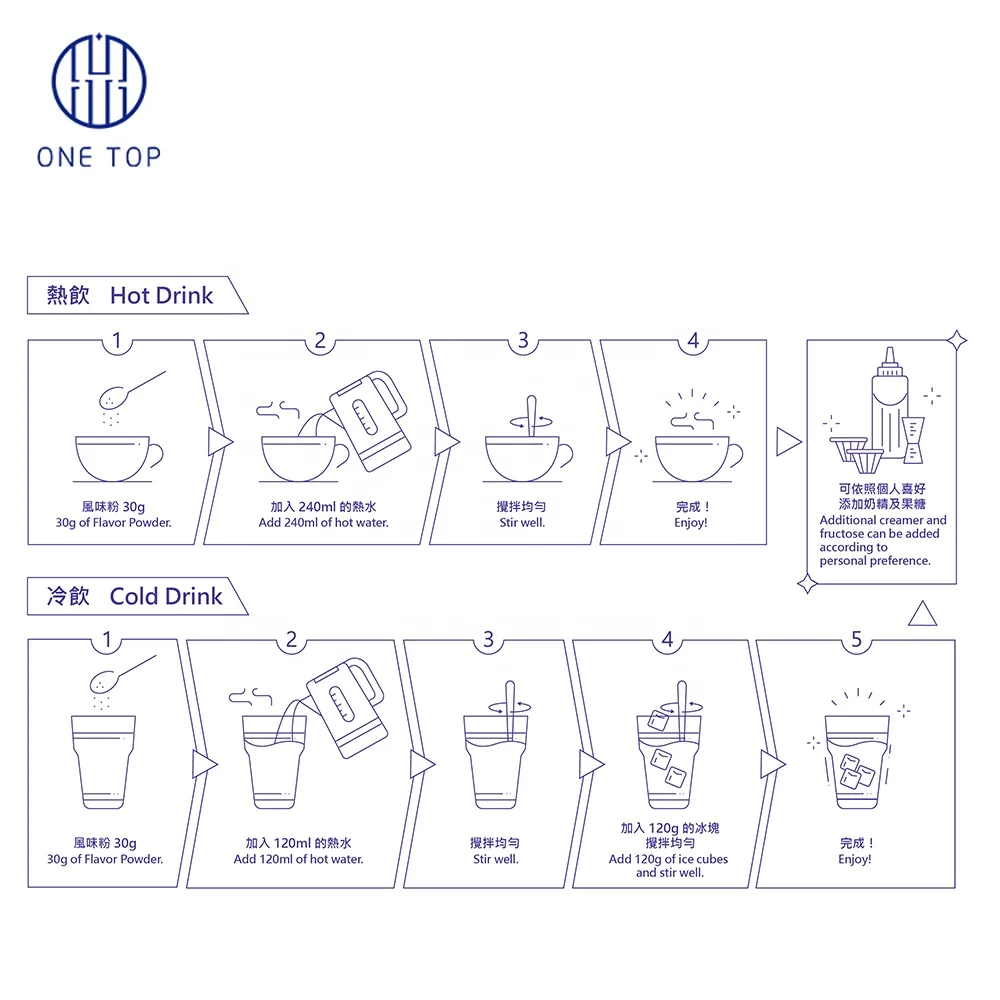 ONE TOP

熱飲 Hot Drink

1
風味粉 30g
30g of Flavor Powder.

2
加入 240ml 的熱水
Add 240ml of hot water.

3
攪拌均勻
Stir well.

4
完成！
Enjoy!

可依照個人喜好
添加奶精及果糖
Additional creamer and fructose can be added according to personal preference.

冷飲 Cold Drink

1
風味粉 30g
30g of Flavor Powder.

2
加入 120ml 的熱水
Add 120ml of hot water.

3
攪拌均勻
Stir well.

4
加入 120g 的冰塊
攪拌均勻
Add 120g of ice cubes and stir well.

5
完成！
Enjoy!