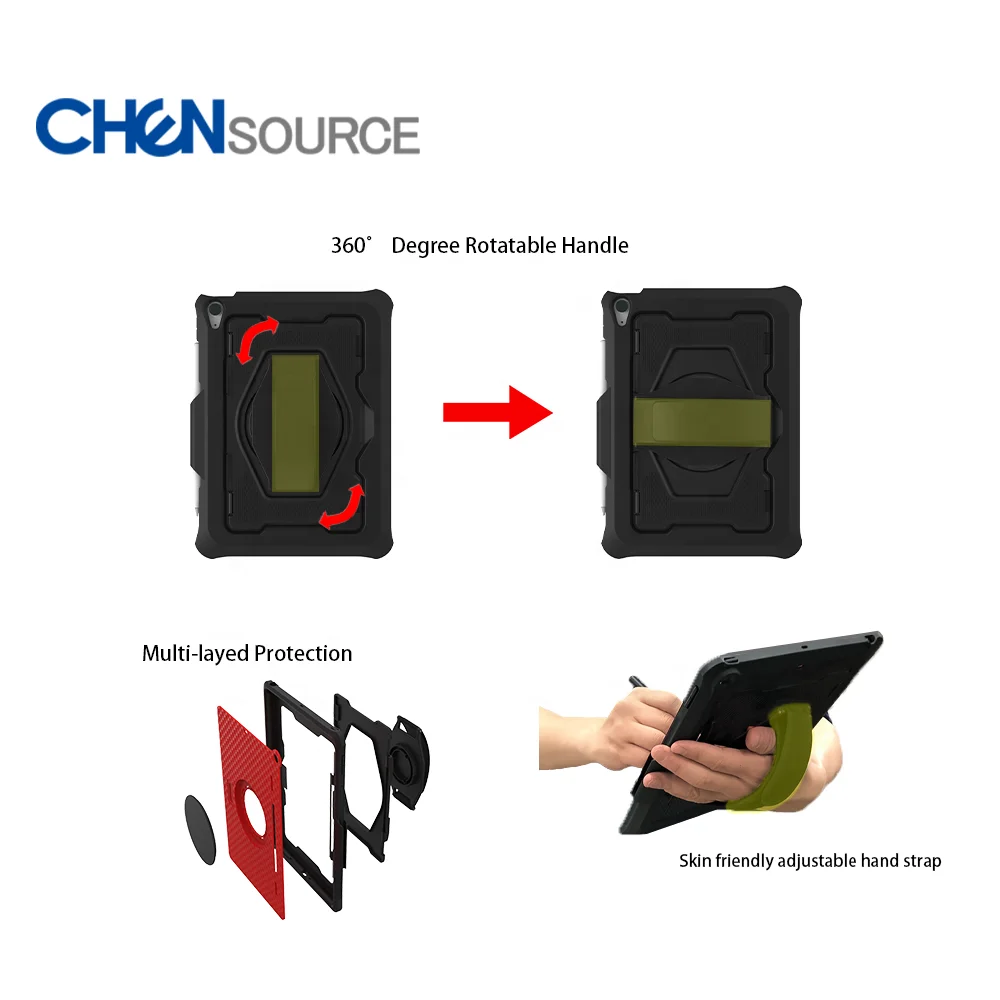 CHENSOURCE

360° Degree Rotatable Handle

Multi-layed Protection

Skin friendly adjustable hand strap