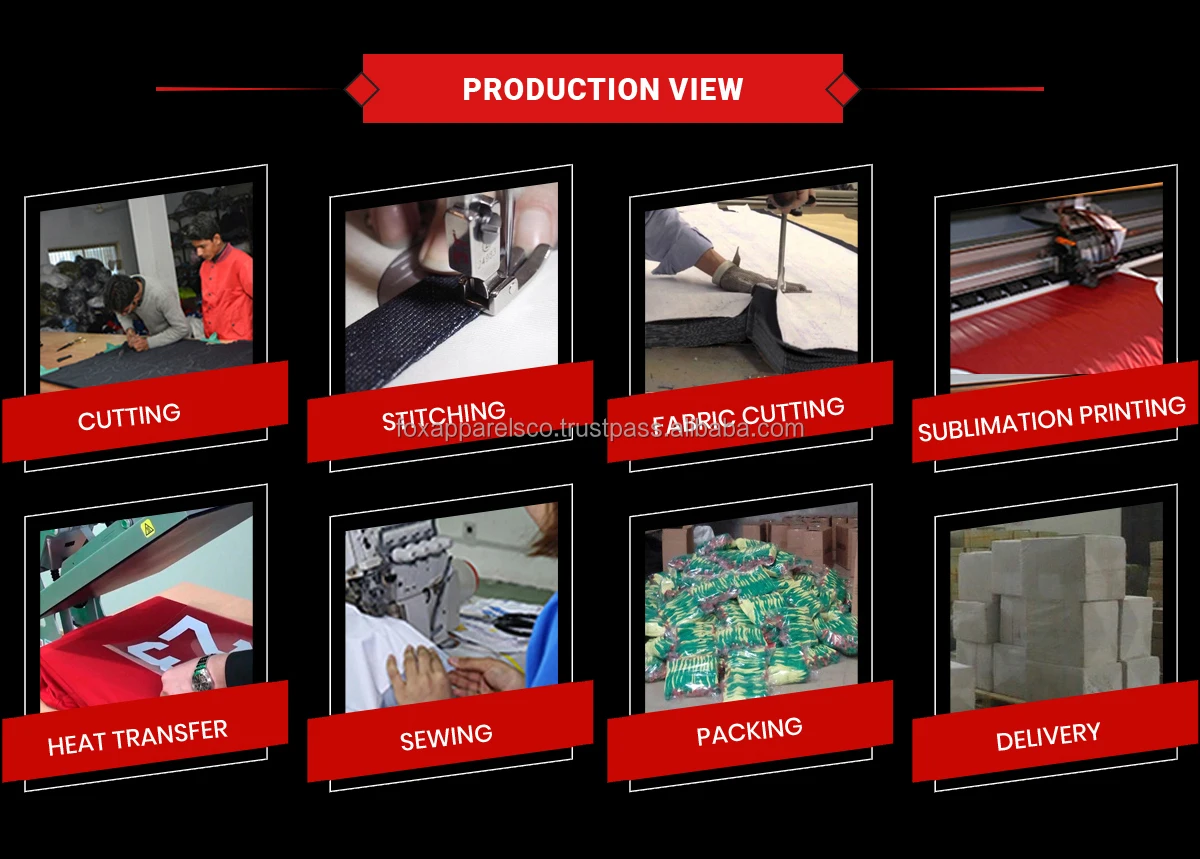 PRODUCTION VIEW

CUTTING

STITCHING

FABRIC CUTTING

SUBLIMATION PRINTING

foxapparelsco.trustpass.alibaba.com

HEAT TRANSFER

SEWING

PACKING

DELIVERY