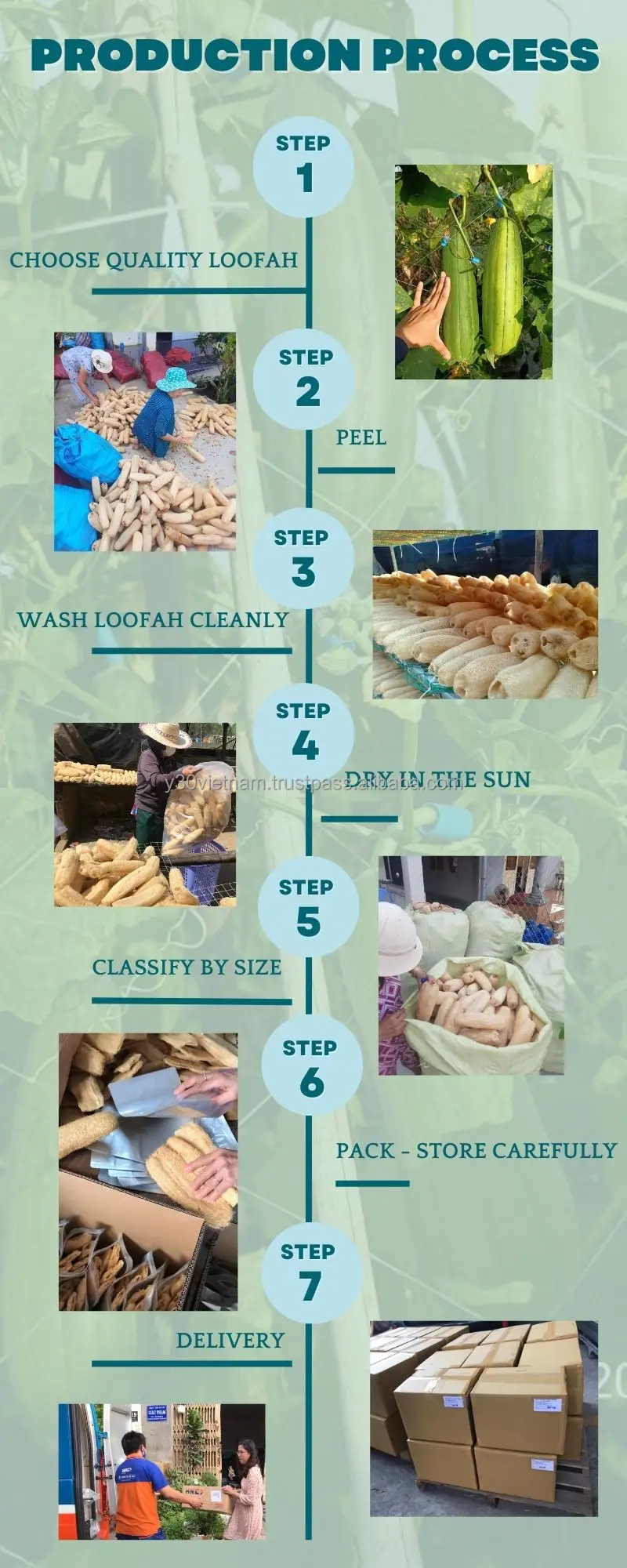 PRODUCTION PROCESS

STEP 1

CHOOSE QUALITY LOOFAH

STEP 2

PEEL

STEP 3

WASH LOOFAH CLEANLY

STEP 4

DRY IN THE SUN

y30vietnam.trustpass.alibaba.com

STEP 5

CLASSIFY BY SIZE

STEP 6

PACK - STORE CAREFULLY

STEP 7

DELIVERY