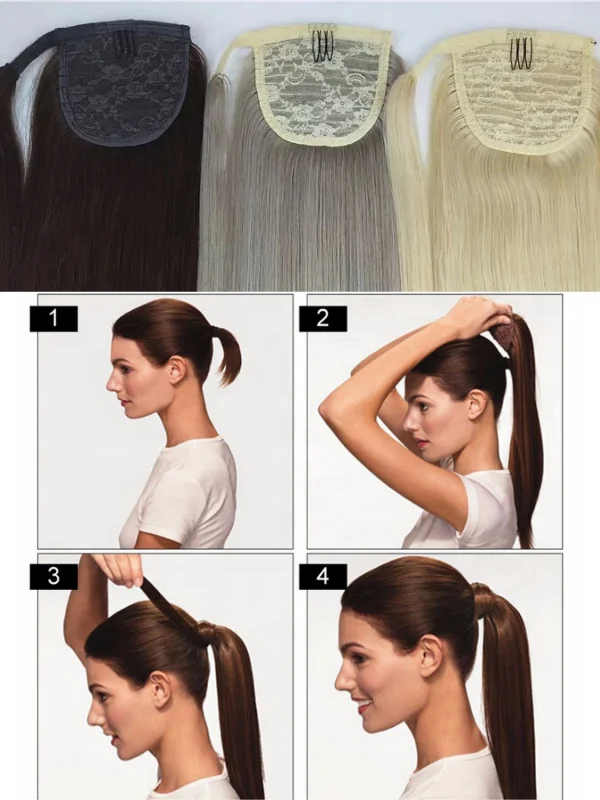 1

2

3

4