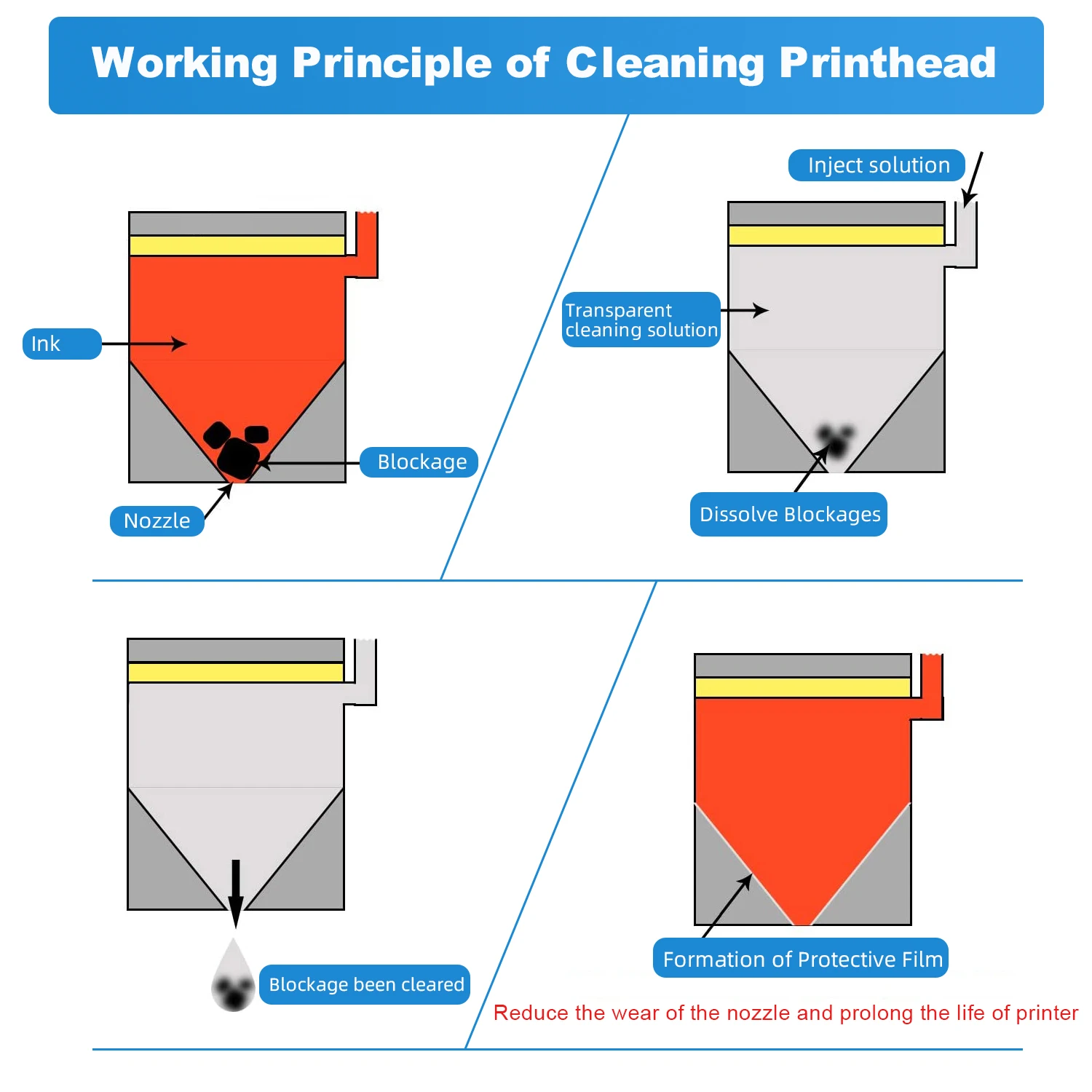 Working Principle of Cleaning Printhead

Ink

Blockage

Nozzle

Inject solution

Transparent cleaning solution

Dissolve Blockages

Blockage been cleared

Formation of Protective Film

Reduce the wear of the nozzle and prolong the life of printer