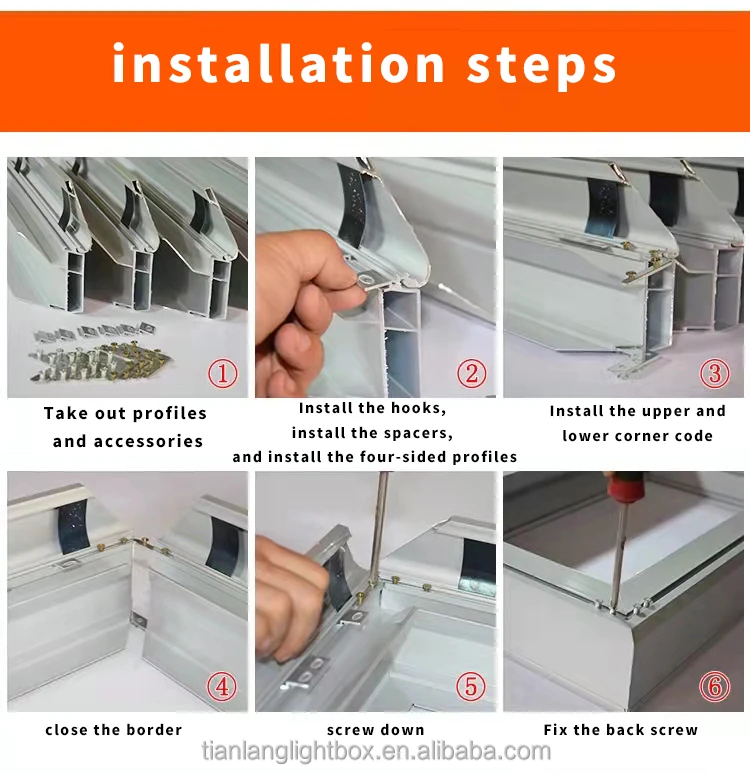 installation steps

①

Take out profiles and accessories

②

Install the hooks, install the spacers, and install the four-sided profiles

③

Install the upper and lower corner code

④

close the border

⑤

screw down

⑥

Fix the back screw

tianlanglightbox.en.alibaba.com