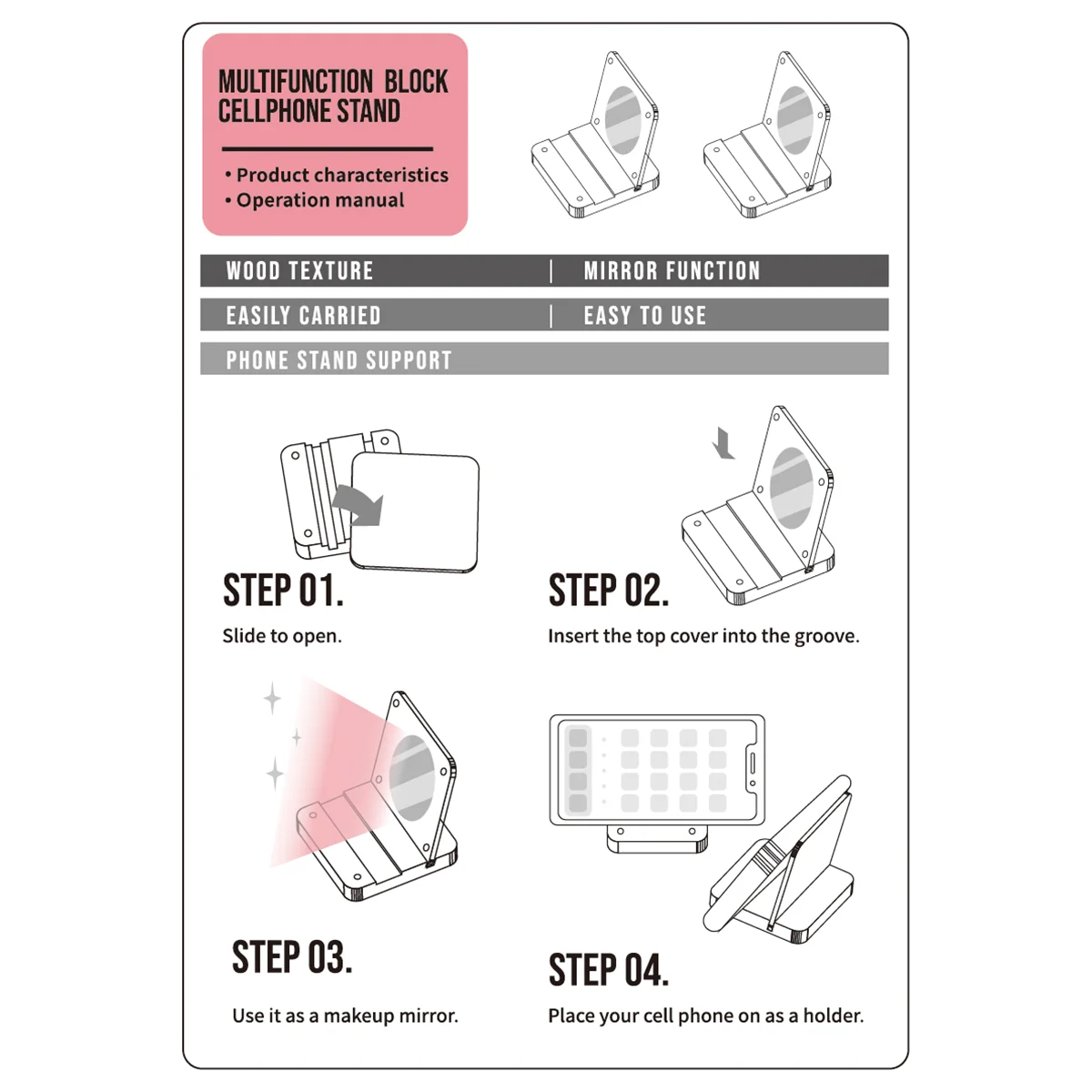 MULTIFUNCTION BLOCK CELLPHONE STAND

• Product characteristics
• Operation manual

WOOD TEXTURE | MIRROR FUNCTION

EASILY CARRIED | EASY TO USE

PHONE STAND SUPPORT

STEP 01.

Slide to open.

STEP 02.

Insert the top cover into the groove.

STEP 03.

Use it as a makeup mirror.

STEP 04.

Place your cell phone on as a holder.