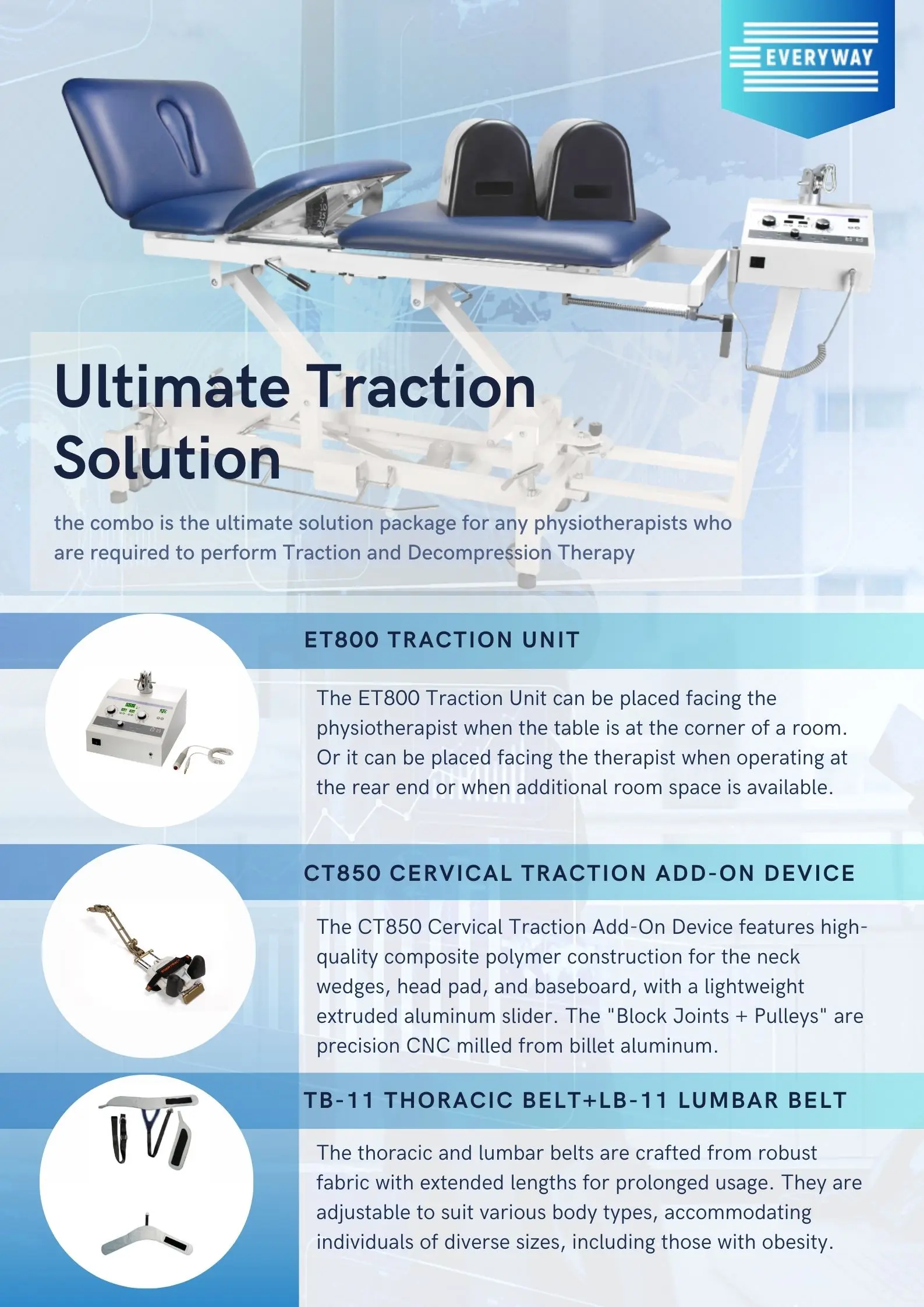 EVERYWAY

Ultimate Traction Solution

the combo is the ultimate solution package for any physiotherapists who are required to perform Traction and Decompression Therapy

ET800 TRACTION UNIT

The ET800 Traction Unit can be placed facing the physiotherapist when the table is at the corner of a room. Or it can be placed facing the therapist when operating at the rear end or when additional room space is available.

CT850 CERVICAL TRACTION ADD-ON DEVICE

The CT850 Cervical Traction Add-On Device features high-quality composite polymer construction for the neck wedges, head pad, and baseboard, with a lightweight extruded aluminum slider. The "Block Joints + Pulleys" are precision CNC milled from billet aluminum.

TB-11 THORACIC BELT+LB-11 LUMBAR BELT

The thoracic and lumbar belts are crafted from robust fabric with extended lengths for prolonged usage. They are adjustable to suit various body types, accommodating individuals of diverse sizes, including those with obesity.