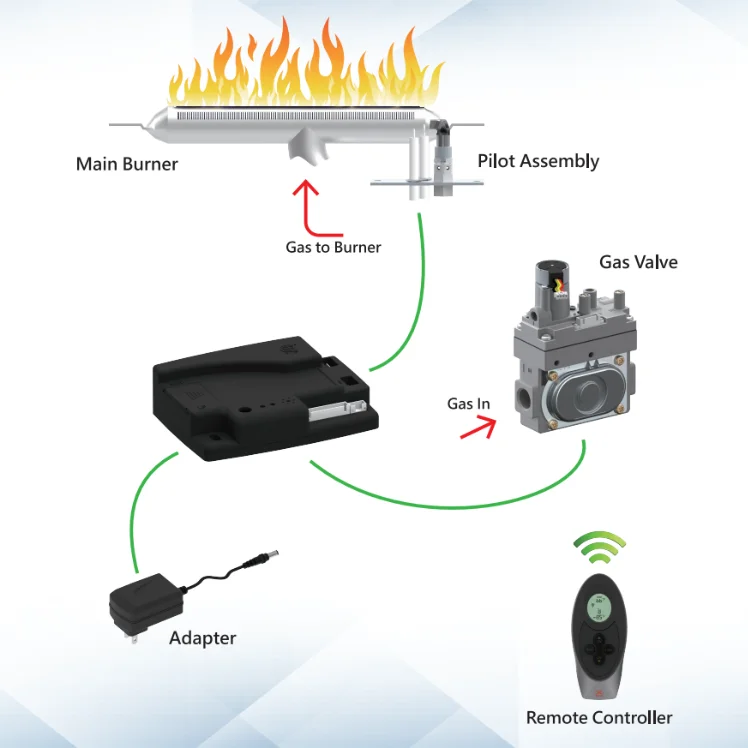 Main Burner

Pilot Assembly

Gas to Burner

Gas Valve

Gas In

Adapter

Remote Controller