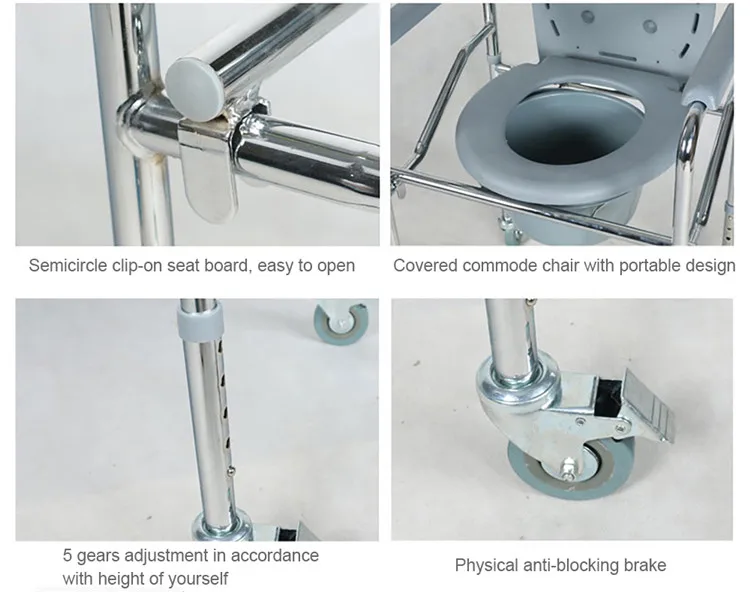 Semicircle clip-on seat board, easy to open

Covered commode chair with portable design

5 gears adjustment in accordance with height of yourself

Physical anti-blocking brake