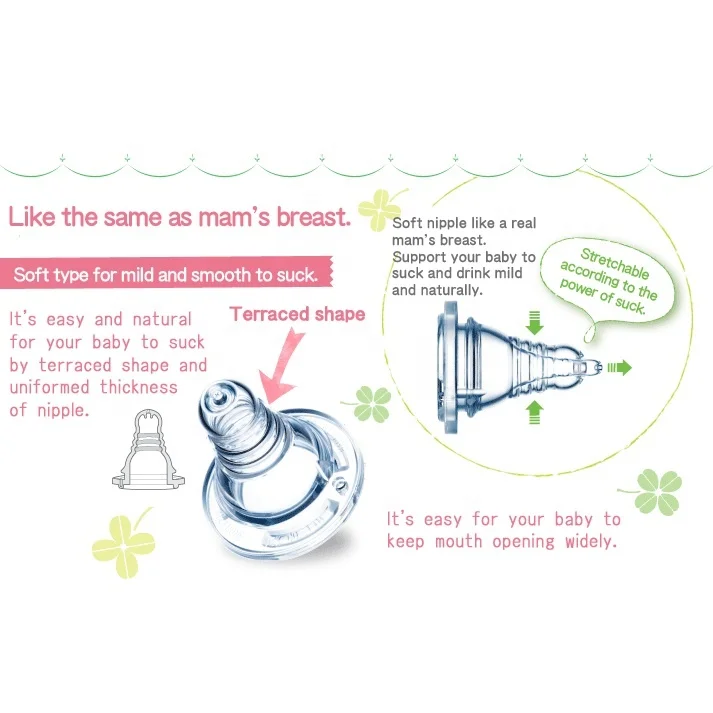 Like the same as mam's breast.

Soft type for mild and smooth to suck.

It's easy and natural for your baby to suck by terraced shape and uniformed thickness of nipple.

Terraced shape

Soft nipple like a real mam's breast. Support your baby to suck and drink mild and naturally.

Stretchable according to the power of suck.

It's easy for your baby to keep mouth opening widely.