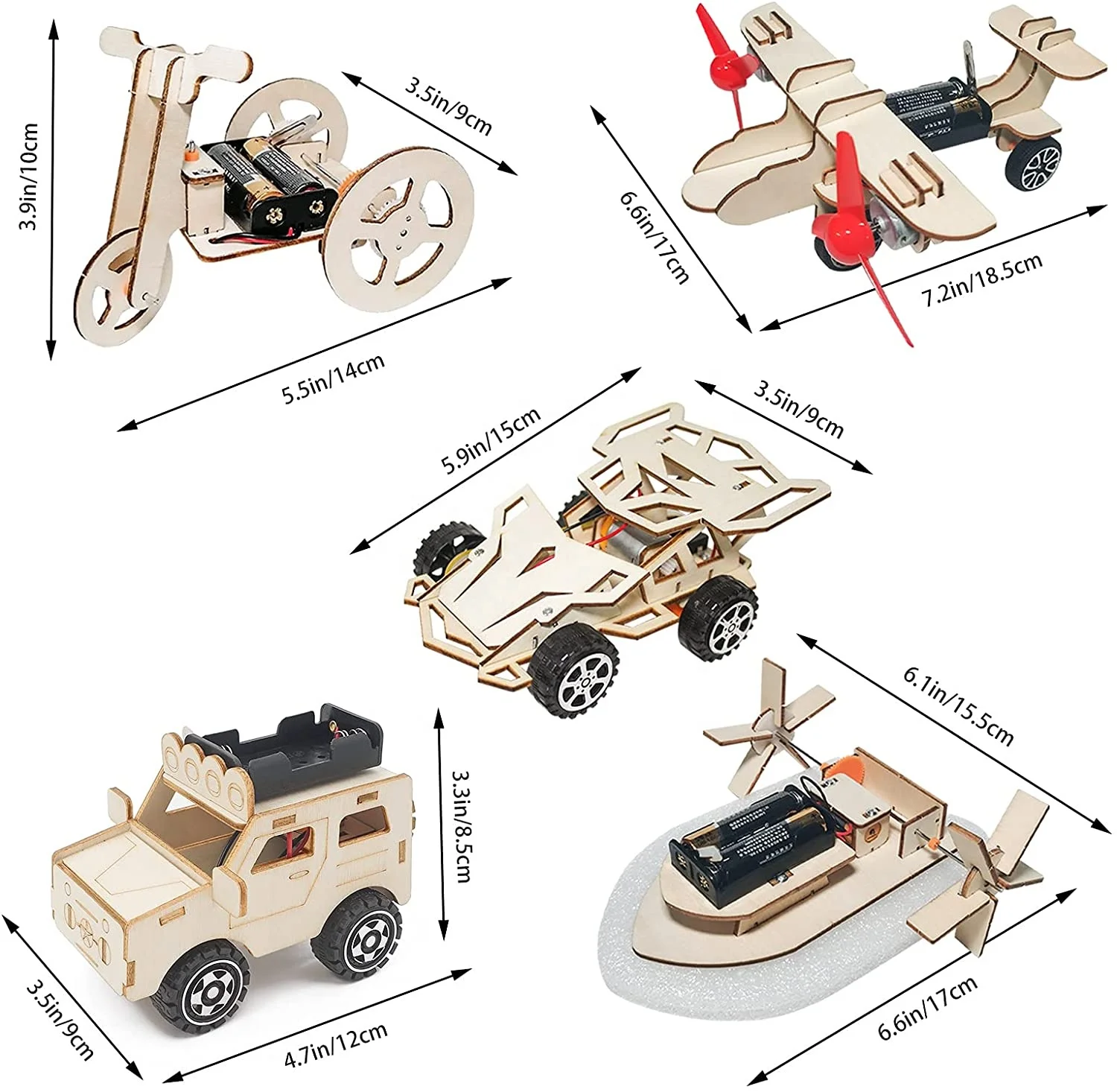 3.9in/10cm

3.5in/9cm

5.5in/14cm

6.6in/17cm

7.2in/18.5cm

5.9in/15cm

3.5in/9cm

3.3in/8.5cm

3.5in/9cm

4.7in/12cm

6.1in/15.5cm

6.6in/17cm