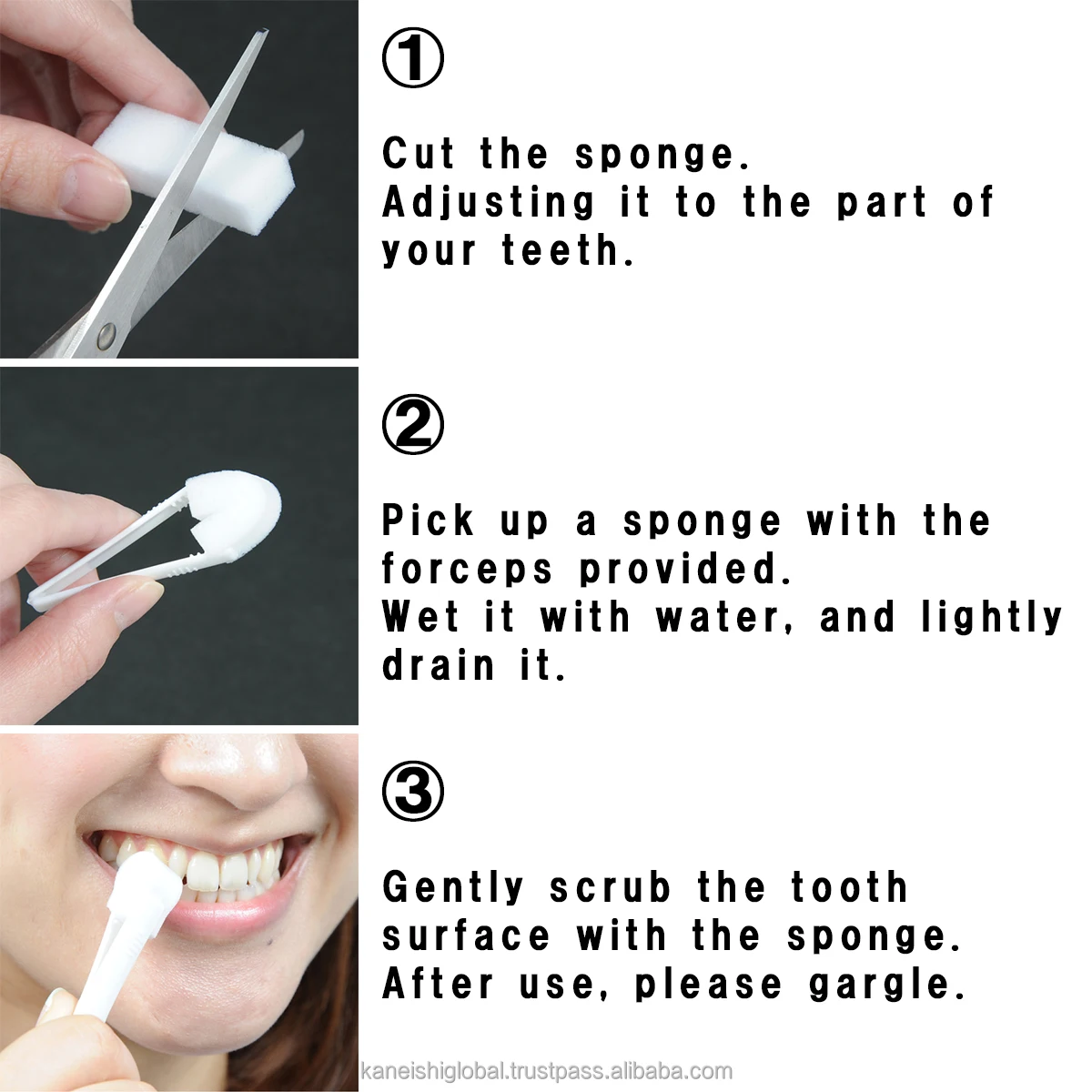 ①

Cut the sponge.
Adjusting it to the part of your teeth.

②

Pick up a sponge with the forceps provided.
Wet it with water, and lightly drain it.

③

Gently scrub the tooth surface with the sponge.
After use, please gargle.

kaneishiglobal.trustpass.alibaba.com