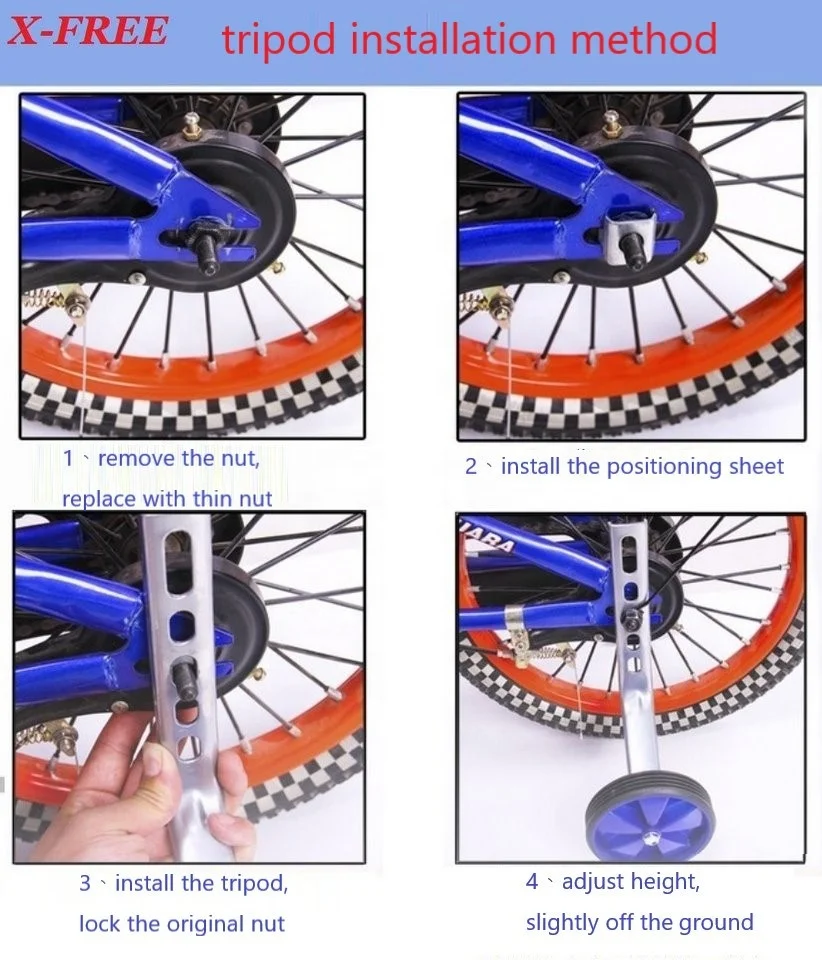 X-FREE tripod installation method

1、remove the nut, replace with thin nut

2、install the positioning sheet

3、install the tripod, lock the original nut

4、adjust height, slightly off the ground