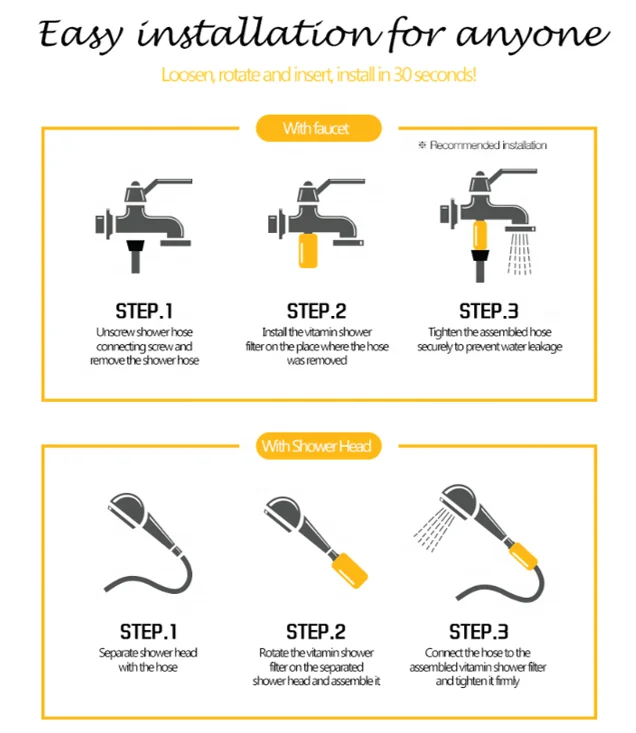 Easy installation for anyone

Loosen, rotate and insert, install in 30 seconds!

With faucet

※ Recommended installation

STEP.1
Unscrew shower hose connecting screw and remove the shower hose

STEP.2
Install the vitamin shower filter on the place where the hose was removed

STEP.3
Tighten the assembled hose securely to prevent water leakage

With Shower Head

STEP.1
Separate shower head with the hose

STEP.2
Rotate the vitamin shower filter on the separated shower head and assemble it

STEP.3
Connect the hose to the assembled vitamin shower filter and tighten it firmly