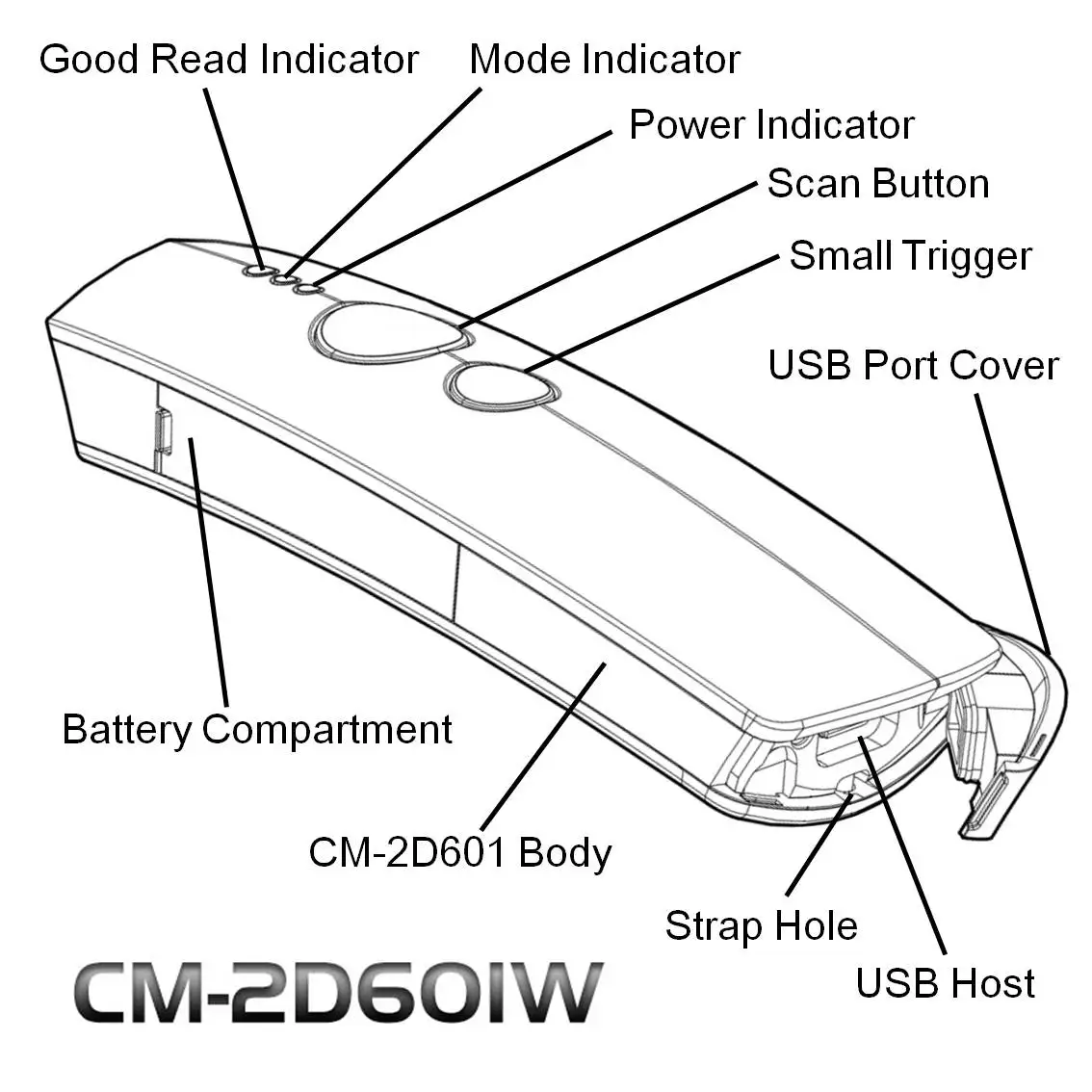 Good Read Indicator
Mode Indicator
Power Indicator
Scan Button
Small Trigger
USB Port Cover
Battery Compartment
CM-2D601 Body
Strap Hole
USB Host
CM-2D601W