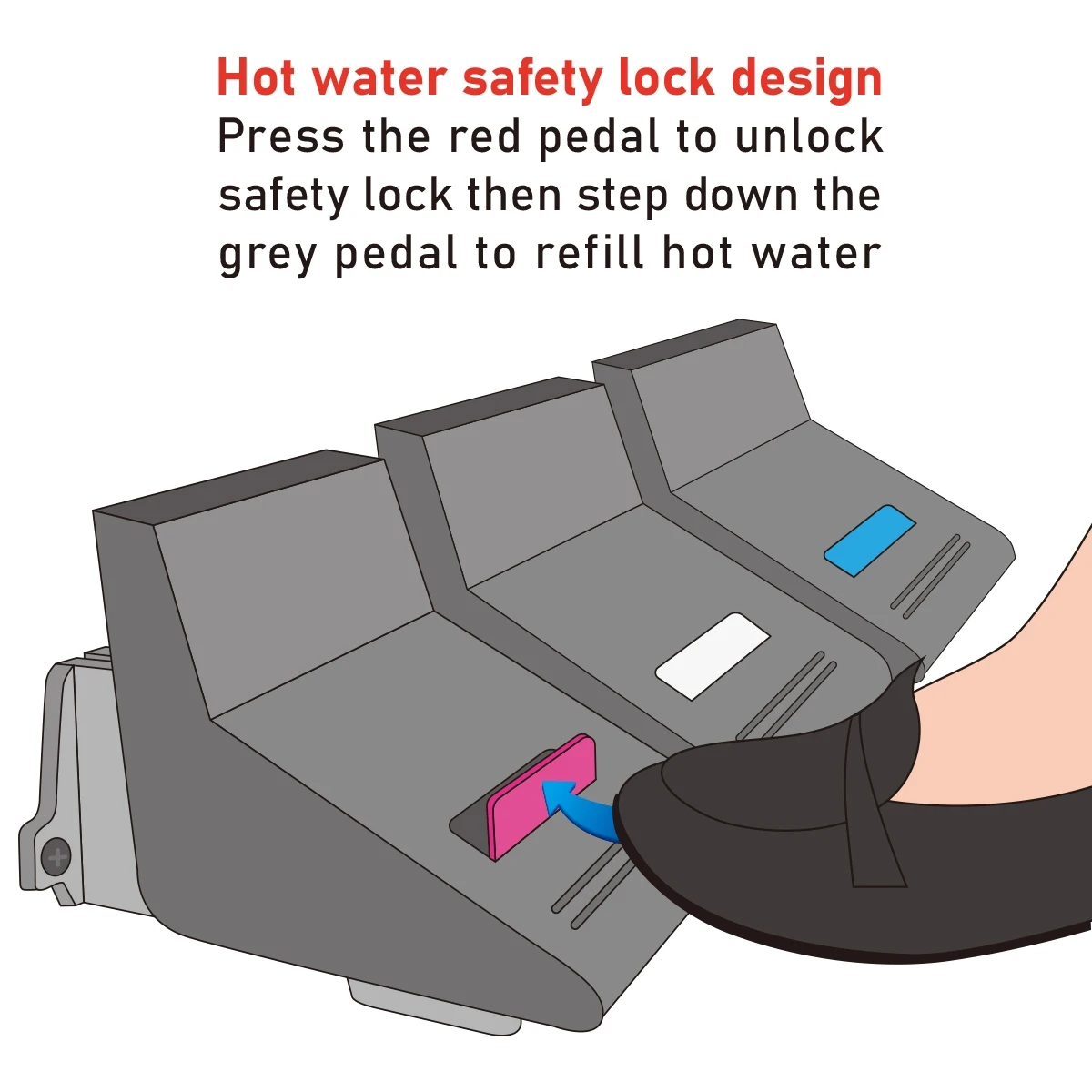 Hot water safety lock design
Press the red pedal to unlock safety lock then step down the grey pedal to refill hot water