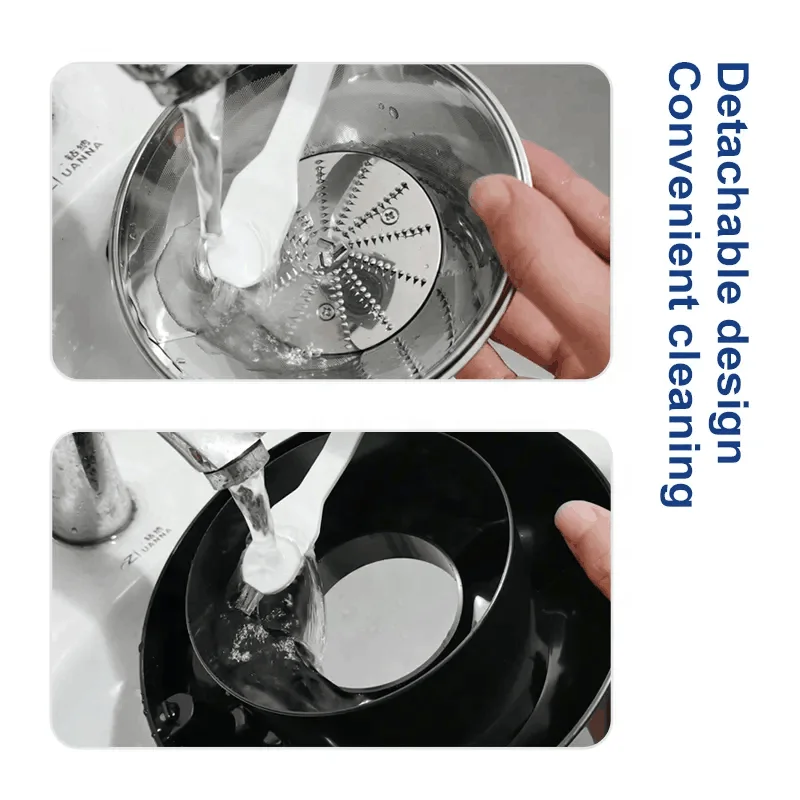 Detachable design
Convenient cleaning

UANNA

UANNA