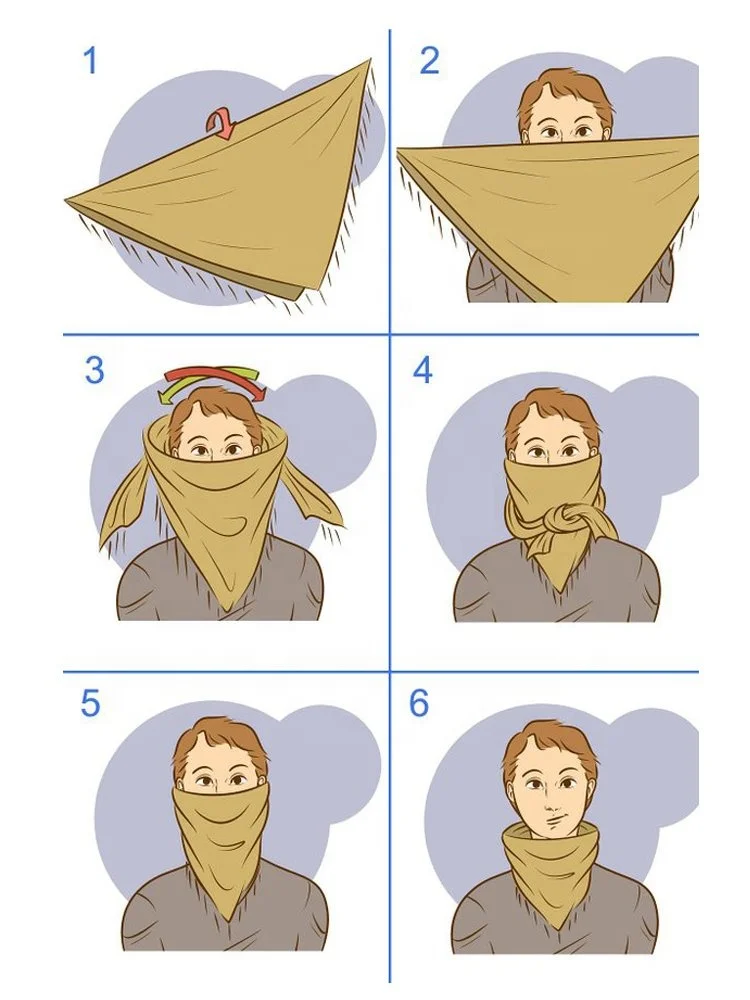 1

2

3

4

5

6