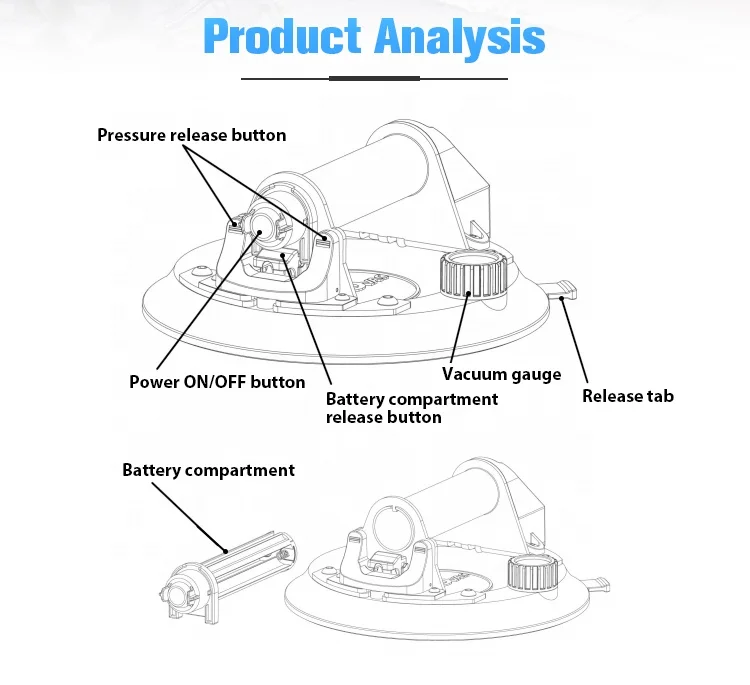 Product Analysis

Pressure release button

Power ON/OFF button

Battery compartment release button

Vacuum gauge

Release tab

Battery compartment