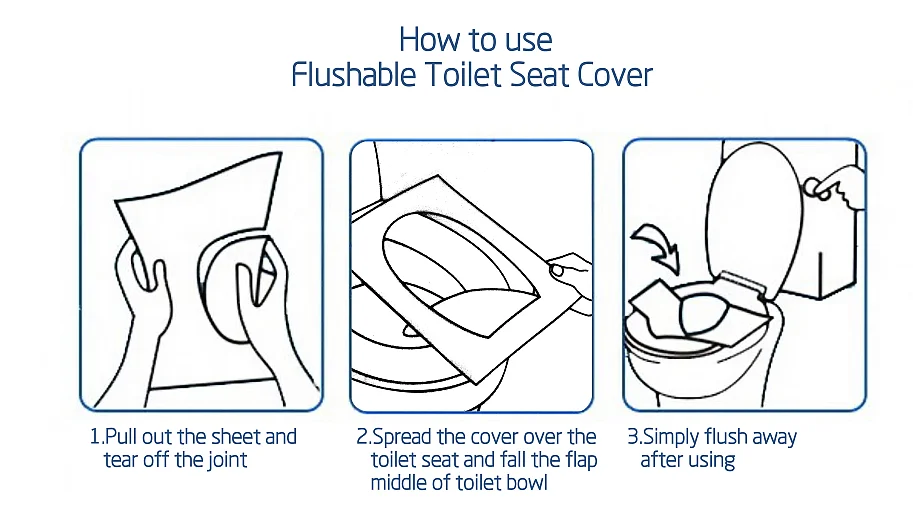 How to use
Flushable Toilet Seat Cover

1.Pull out the sheet and tear off the joint

2.Spread the cover over the toilet seat and fall the flap middle of toilet bowl

3.Simply flush away after using