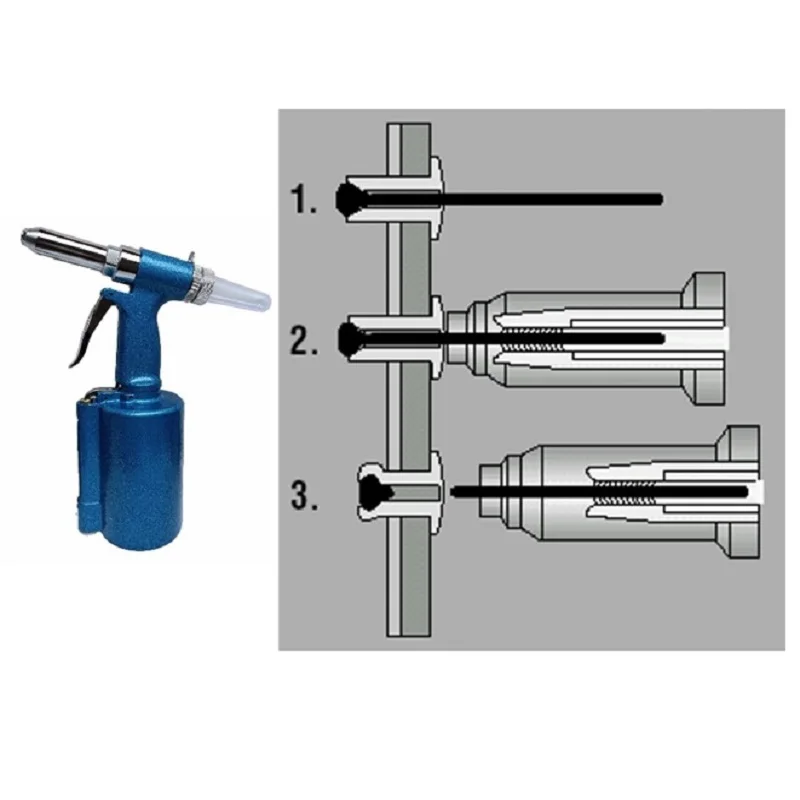 1.
2.
3.