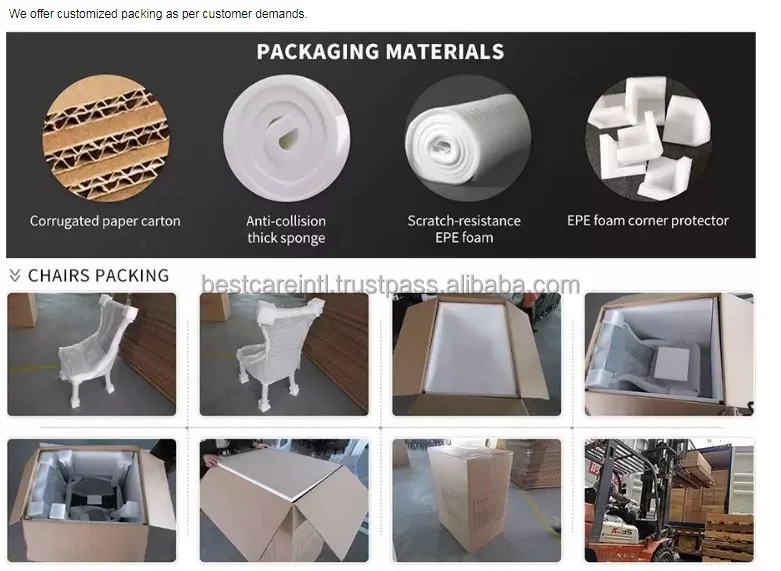 We offer customized packing as per customer demands.

PACKAGING MATERIALS

Corrugated paper carton

Anti-collision thick sponge

Scratch-resistance EPE foam

EPE foam corner protector

CHAIRS PACKING

bestcareintl.trustpass.alibaba.com