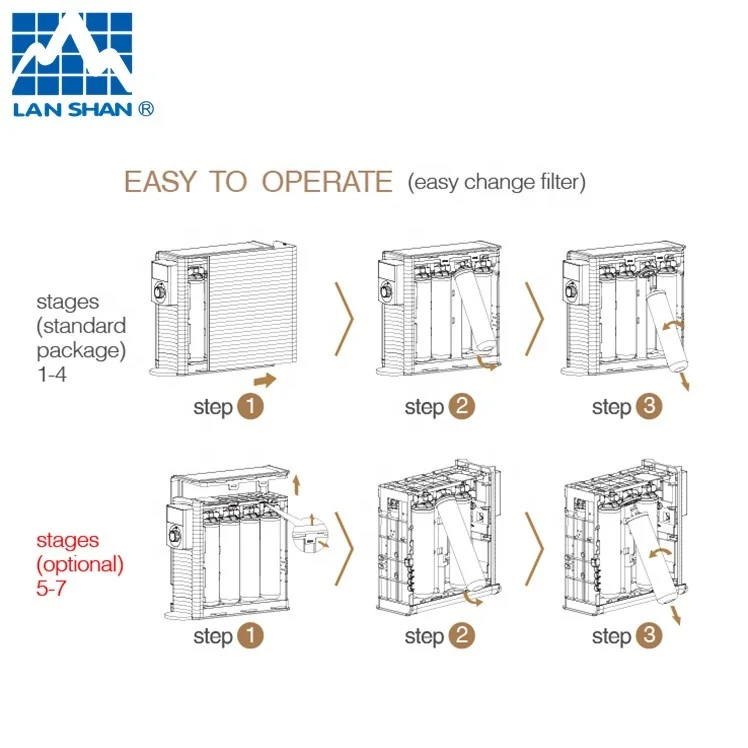 LAN SHAN ®

EASY TO OPERATE (easy change filter)

stages (standard package) 1-4

step 1

step 2

step 3

stages (optional) 5-7

step 1

step 2

step 3