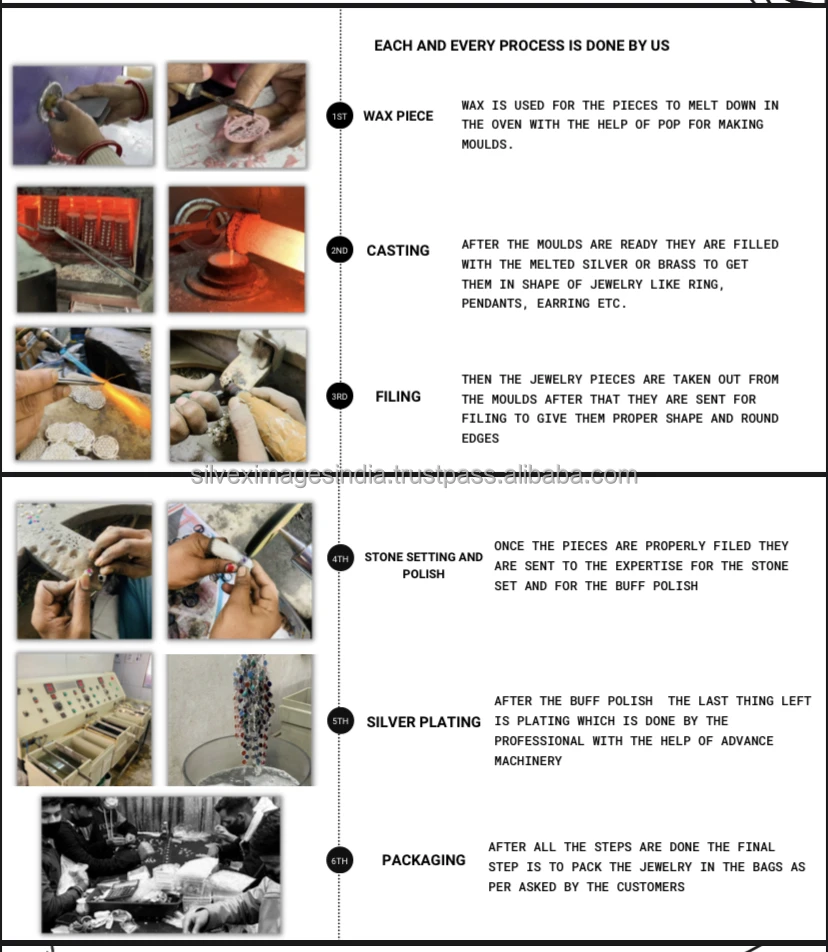 EACH AND EVERY PROCESS IS DONE BY US

1ST WAX PIECE

WAX IS USED FOR THE PIECES TO MELT DOWN IN THE OVEN WITH THE HELP OF POP FOR MAKING MOULDS.

2ND CASTING

AFTER THE MOULDS ARE READY THEY ARE FILLED WITH THE MELTED SILVER OR BRASS TO GET THEM IN SHAPE OF JEWELRY LIKE RING, PENDANTS, EARRING ETC.

3RD FILING

THEN THE JEWELRY PIECES ARE TAKEN OUT FROM THE MOULDS AFTER THAT THEY ARE SENT FOR FILING TO GIVE THEM PROPER SHAPE AND ROUND EDGES

silveximagesindia.trustpass.alibaba.com

4TH STONE SETTING AND POLISH

ONCE THE PIECES ARE PROPERLY FILED THEY ARE SENT TO THE EXPERTISE FOR THE STONE SET AND FOR THE BUFF POLISH

5TH SILVER PLATING

AFTER THE BUFF POLISH THE LAST THING LEFT IS PLATING WHICH IS DONE BY THE PROFESSIONAL WITH THE HELP OF ADVANCE MACHINERY

6TH PACKAGING

AFTER ALL THE STEPS ARE DONE THE FINAL STEP IS TO PACK THE JEWELRY IN THE BAGS AS PER ASKED BY THE CUSTOMERS