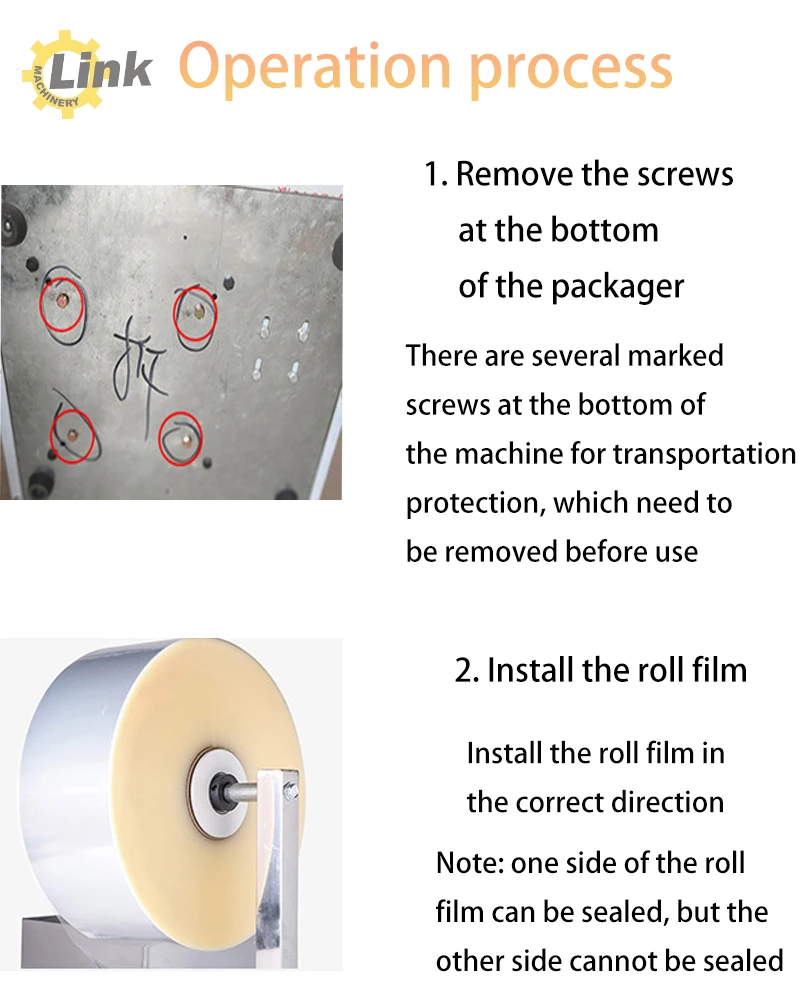 Link MACHINERY Operation process

1. Remove the screws at the bottom of the packager

There are several marked screws at the bottom of the machine for transportation protection, which need to be removed before use

拆

2. Install the roll film

Install the roll film in the correct direction

Note: one side of the roll film can be sealed, but the other side cannot be sealed