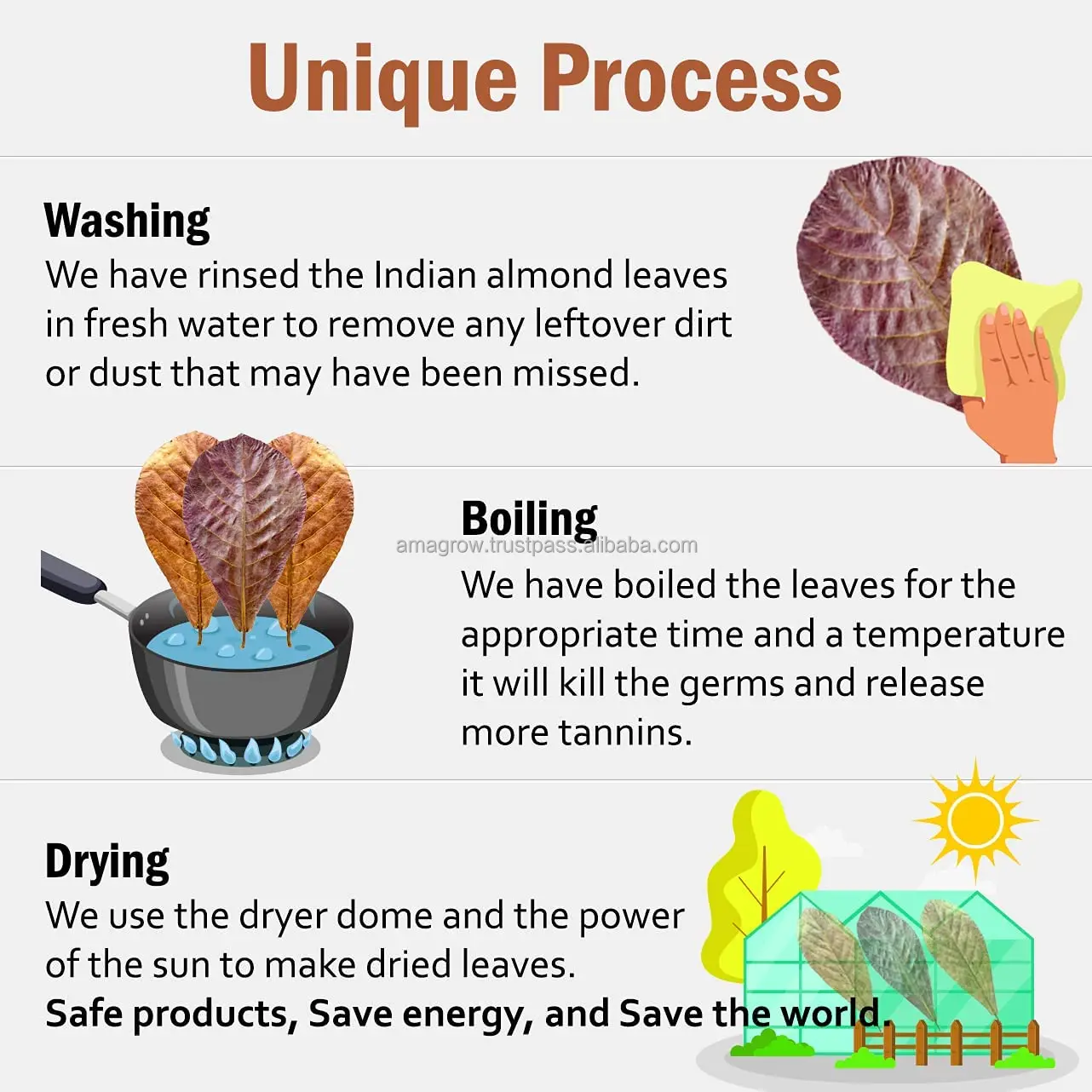 Unique Process

Washing
We have rinsed the Indian almond leaves in fresh water to remove any leftover dirt or dust that may have been missed.

Boiling
amagrow.trustpass.alibaba.com
We have boiled the leaves for the appropriate time and a temperature it will kill the germs and release more tannins.

Drying
We use the dryer dome and the power of the sun to make dried leaves.
Safe products, Save energy, and Save the world.