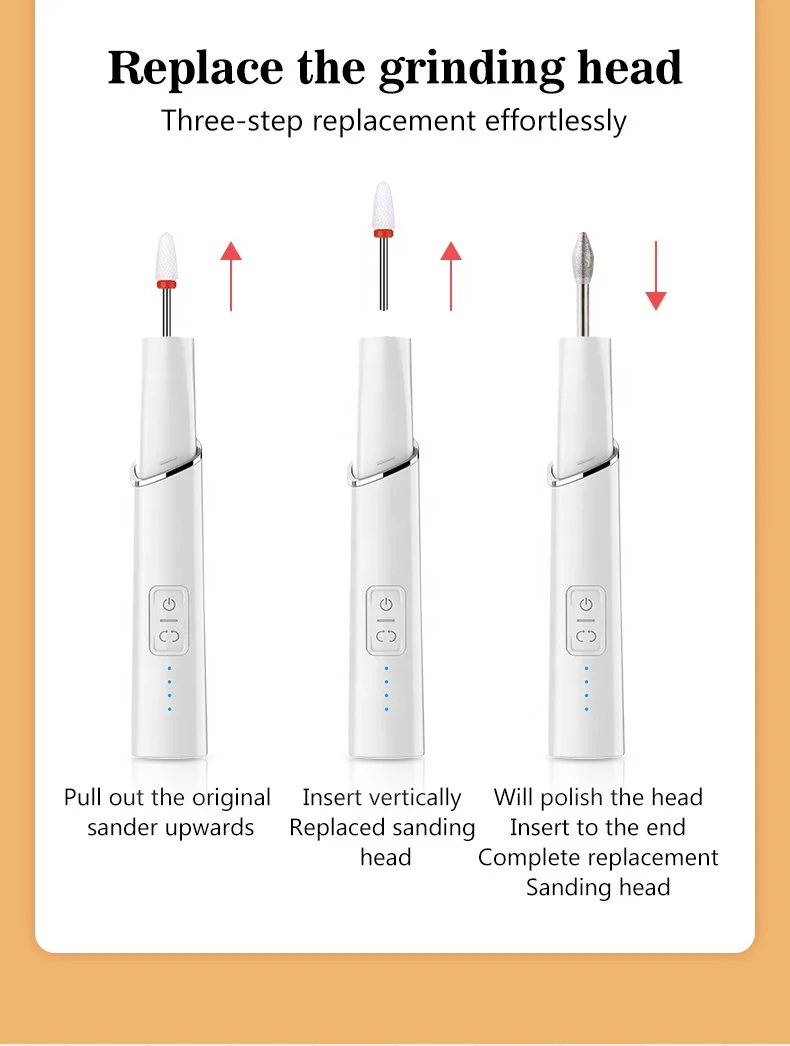 Replace the grinding head
Three-step replacement effortlessly

Pull out the original sander upwards

Insert vertically Replaced sanding head

Will polish the head Insert to the end Complete replacement Sanding head