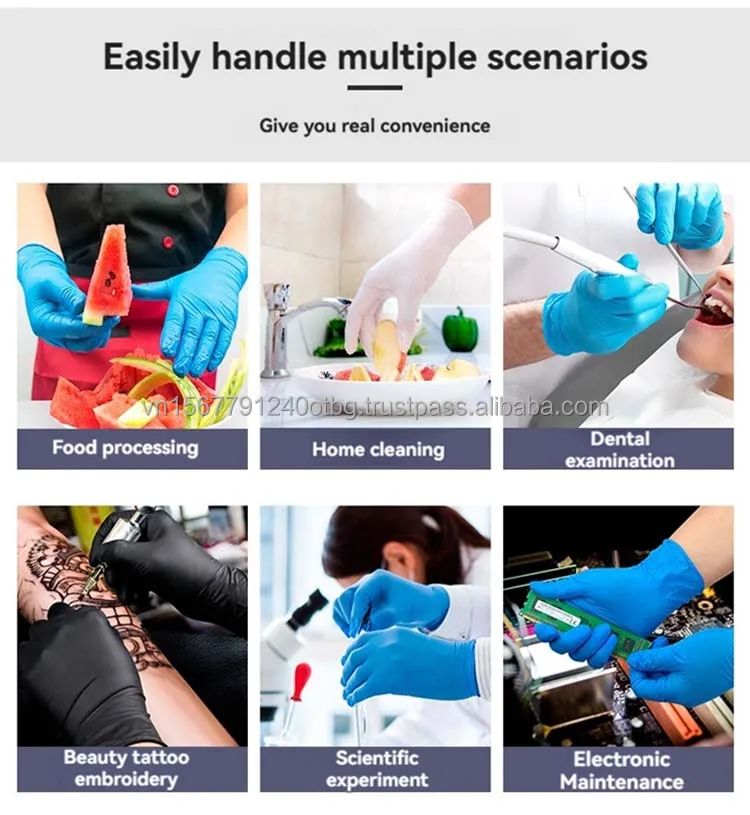 Easily handle multiple scenarios

Give you real convenience

vn1567791240otbg.trustpass.alibaba.com

Food processing

Home cleaning

Dental examination

Beauty tattoo embroidery

Scientific experiment

Electronic Maintenance